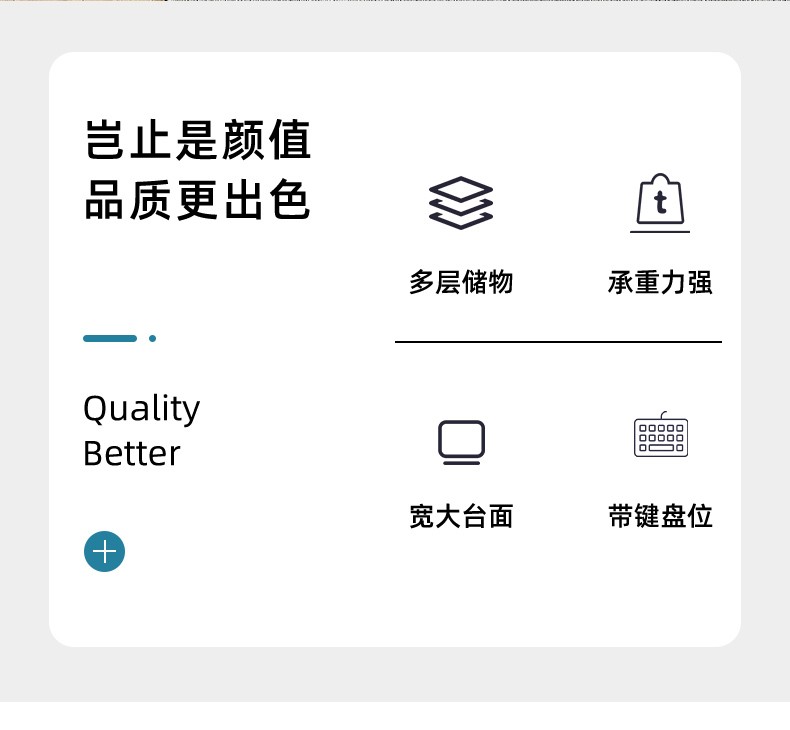 岂止是颜值
品质更出色

Quality
Better

多层储物

承重力强

宽大台面

带键盘位