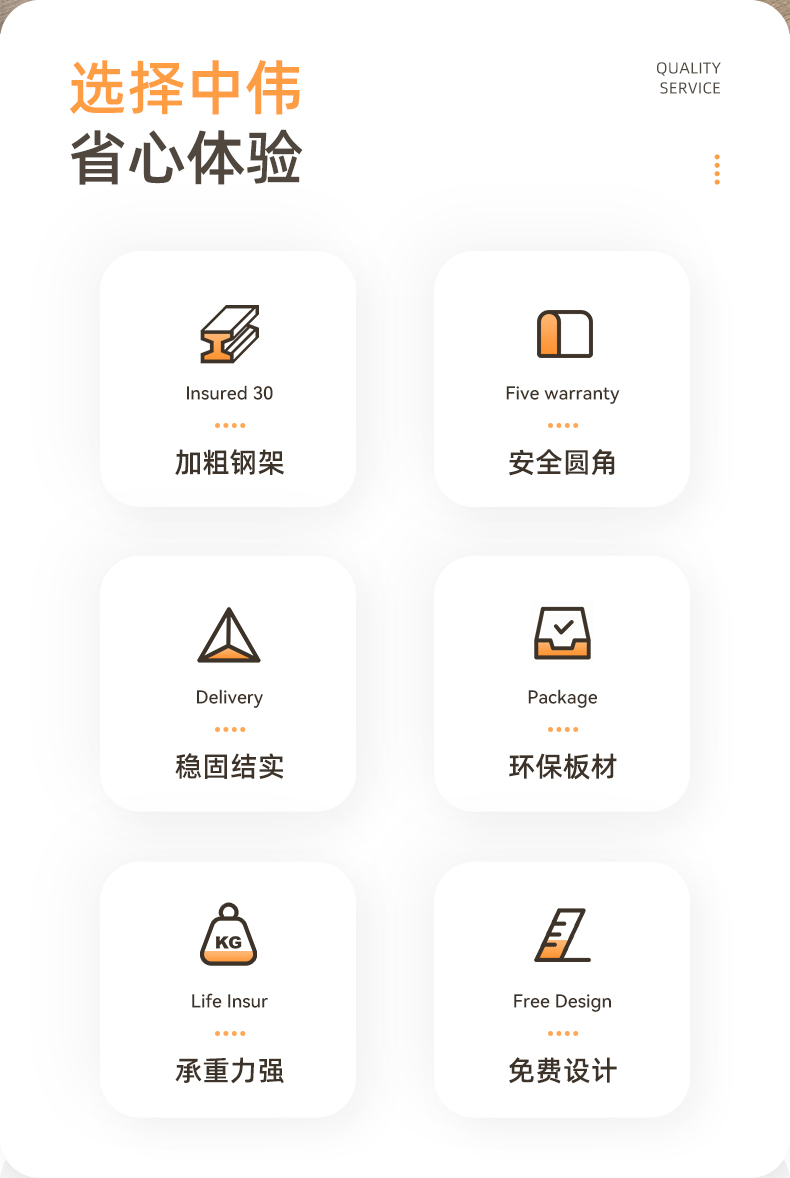 选择中伟
省心体验

QUALITY
SERVICE

Insured 30

加粗钢架

Five warranty

安全圆角

Delivery

稳固结实

Package

环保板材

KG

Life Insur

承重力强

Free Design

免费设计