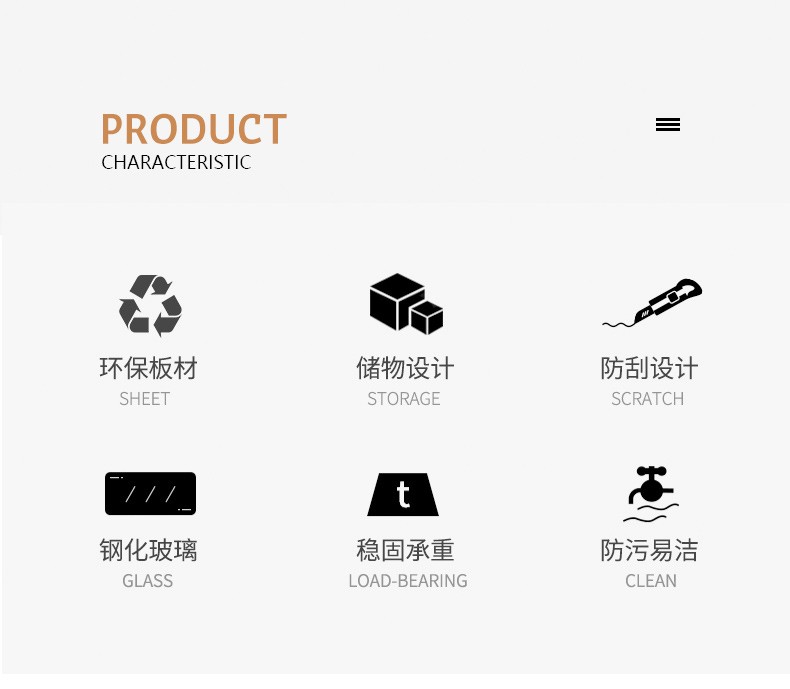 PRODUCT
CHARACTERISTIC

环保板材
SHEET

储物设计
STORAGE

防刮设计
SCRATCH

钢化玻璃
GLASS

t

稳固承重
LOAD-BEARING

防污易洁
CLEAN