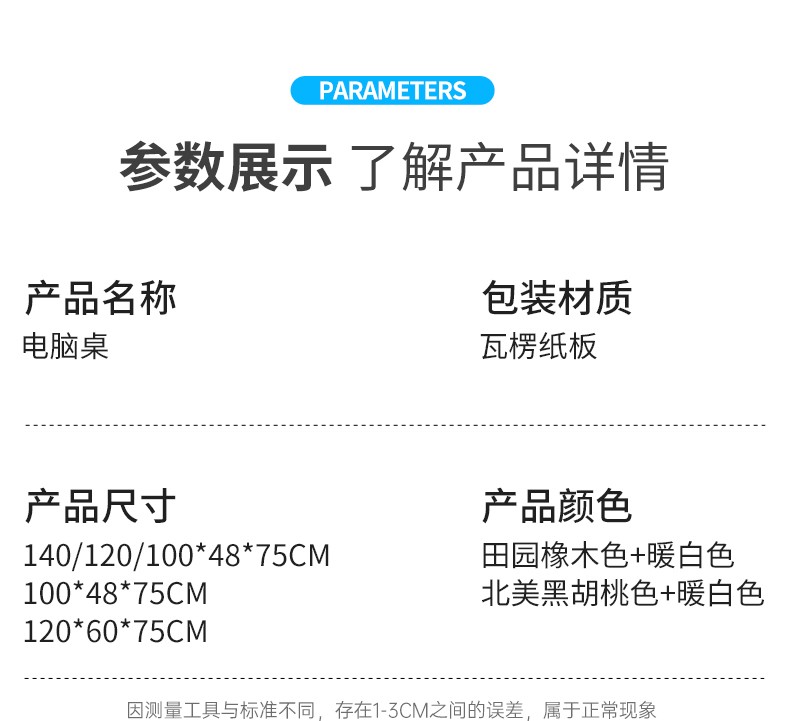 PARAMETERS

参数展示 了解产品详情

产品名称
电脑桌

包装材质
瓦楞纸板

产品尺寸
140/120/100*48*75CM
100*48*75CM
120*60*75CM

产品颜色
田园橡木色+暖白色
北美黑胡桃色+暖白色

因测量工具与标准不同，存在1-3CM之间的误差，属于正常现象