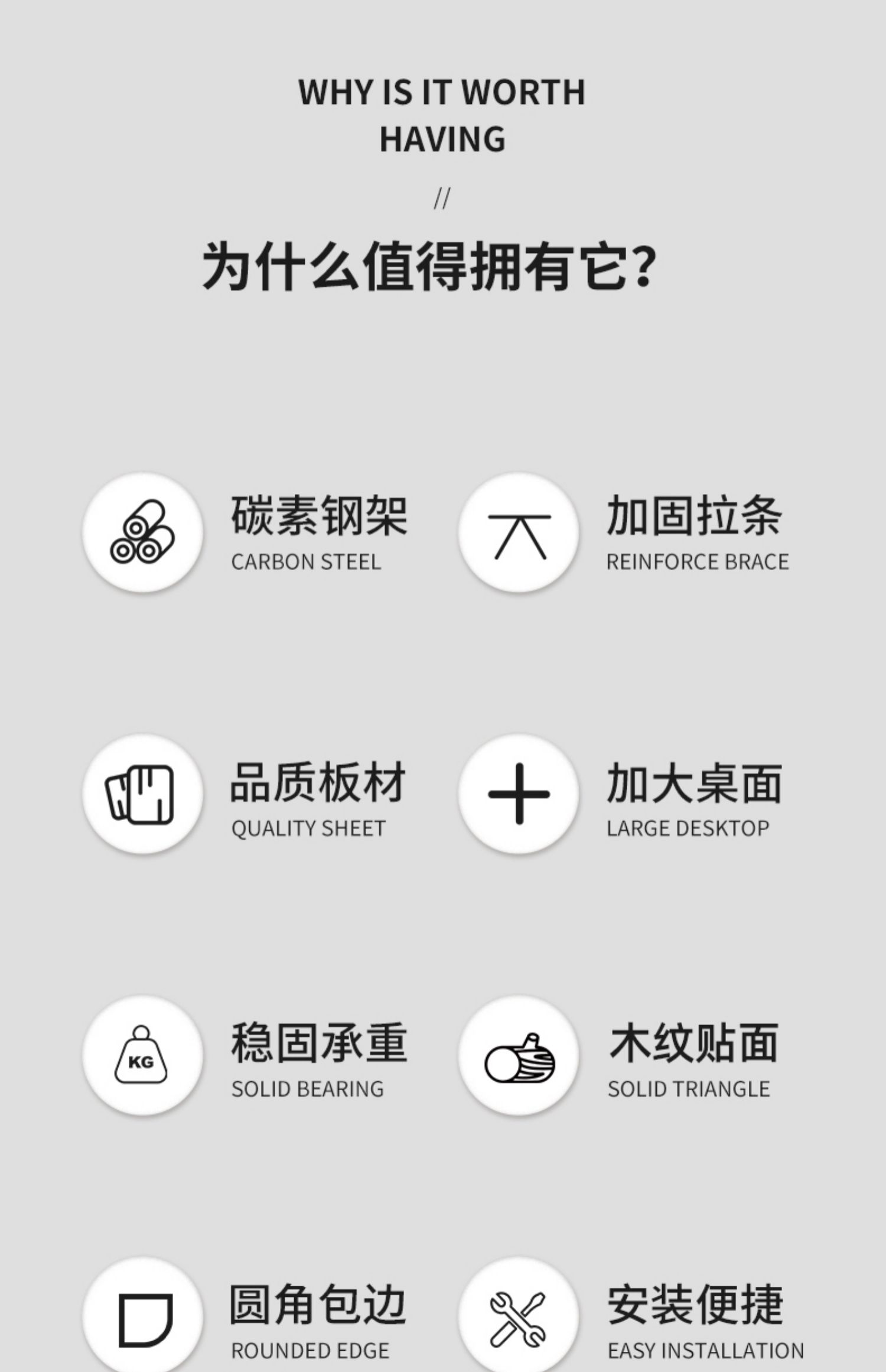 WHY IS IT WORTH HAVING

//

为什么值得拥有它?

碳素钢架
CARBON STEEL

加固拉条
REINFORCE BRACE

品质板材
QUALITY SHEET

加大桌面
LARGE DESKTOP

KG

稳固承重
SOLID BEARING

木纹贴面
SOLID TRIANGLE

圆角包边
ROUNDED EDGE

安装便捷
EASY INSTALLATION