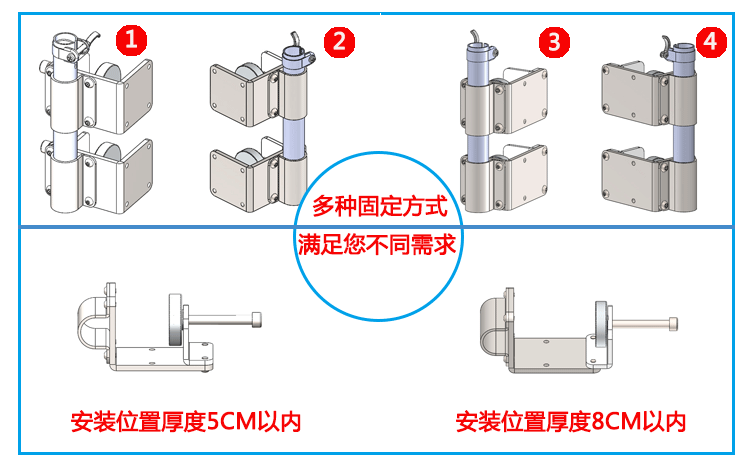 1
2
3
4

多种固定方式
满足您不同需求

安装位置厚度5CM以内

安装位置厚度8CM以内