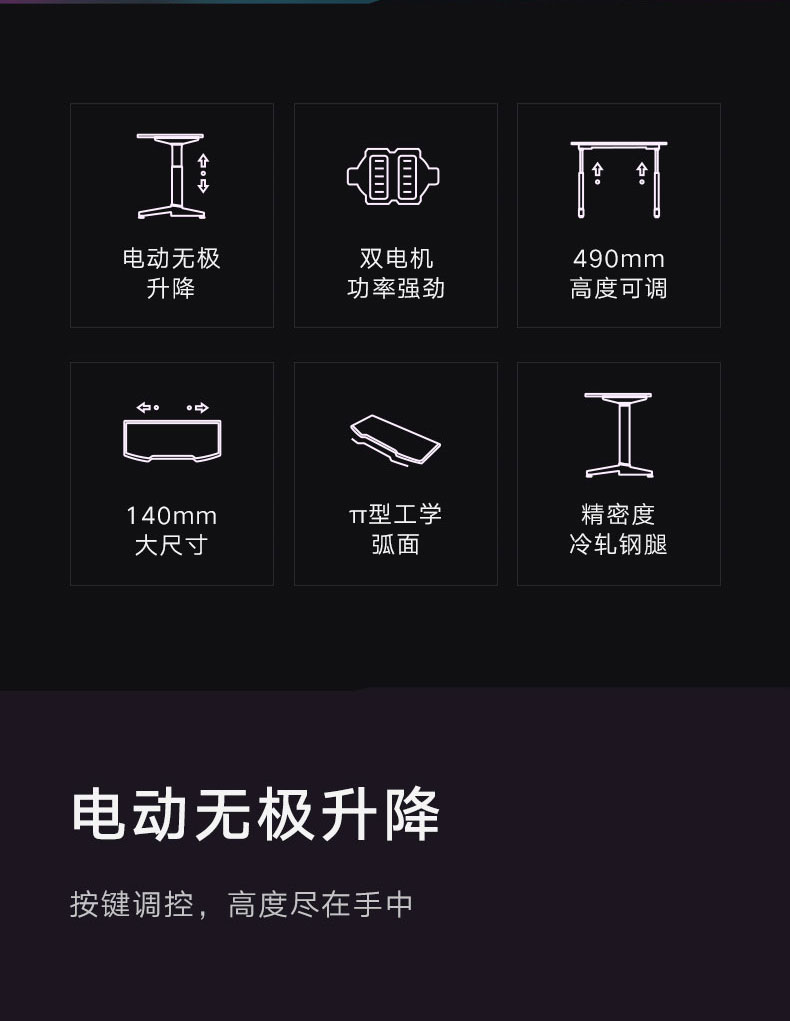 电动无极
升降

双电机
功率强劲

490mm
高度可调

140mm
大尺寸

π型工学
弧面

精密度
冷轧钢腿

电动无极升降

按键调控，高度尽在手中