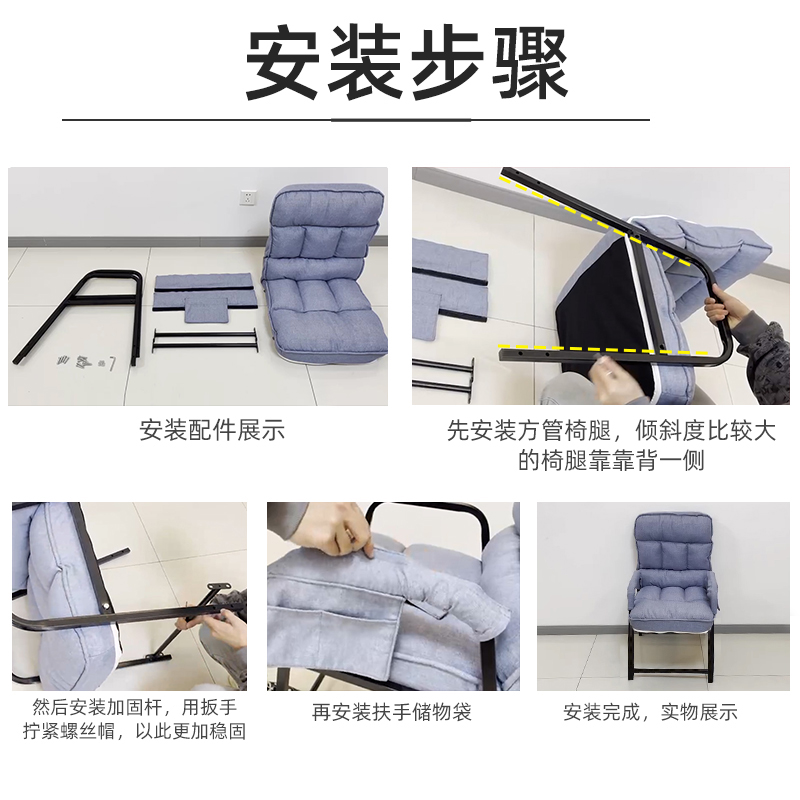 安装步骤

安装配件展示

先安装方管椅腿，倾斜度比较大的椅腿靠靠背一侧

然后安装加固杆，用扳手拧紧螺丝帽，以此更加稳固

再安装扶手储物袋

安装完成，实物展示