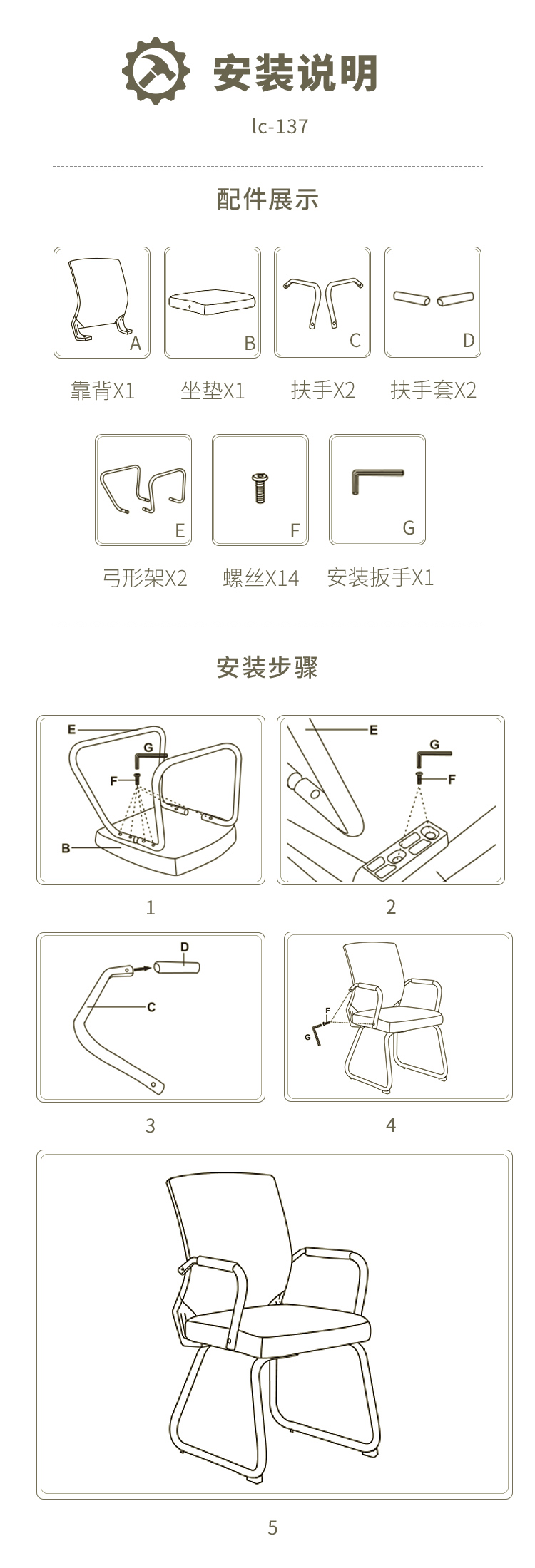 安装说明

lc-137

配件展示

A
靠背X1

B
坐垫X1

C
扶手X2

D
扶手套X2

E
弓形架X2

F
螺丝X14

G
安装扳手X1

安装步骤

E
G
F
B
1

E
G
F
2

D
C
3

F
G
4

5