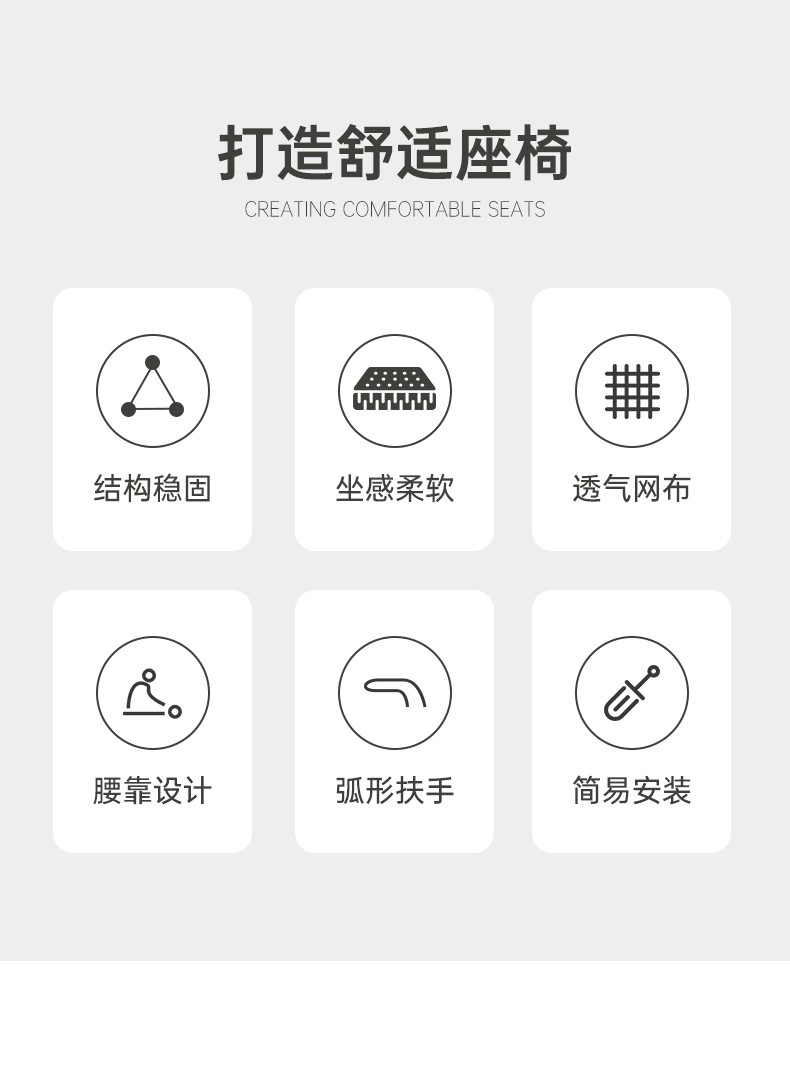 打造舒适座椅
CREATING COMFORTABLE SEATS

结构稳固

坐感柔软

透气网布

腰靠设计

弧形扶手

简易安装