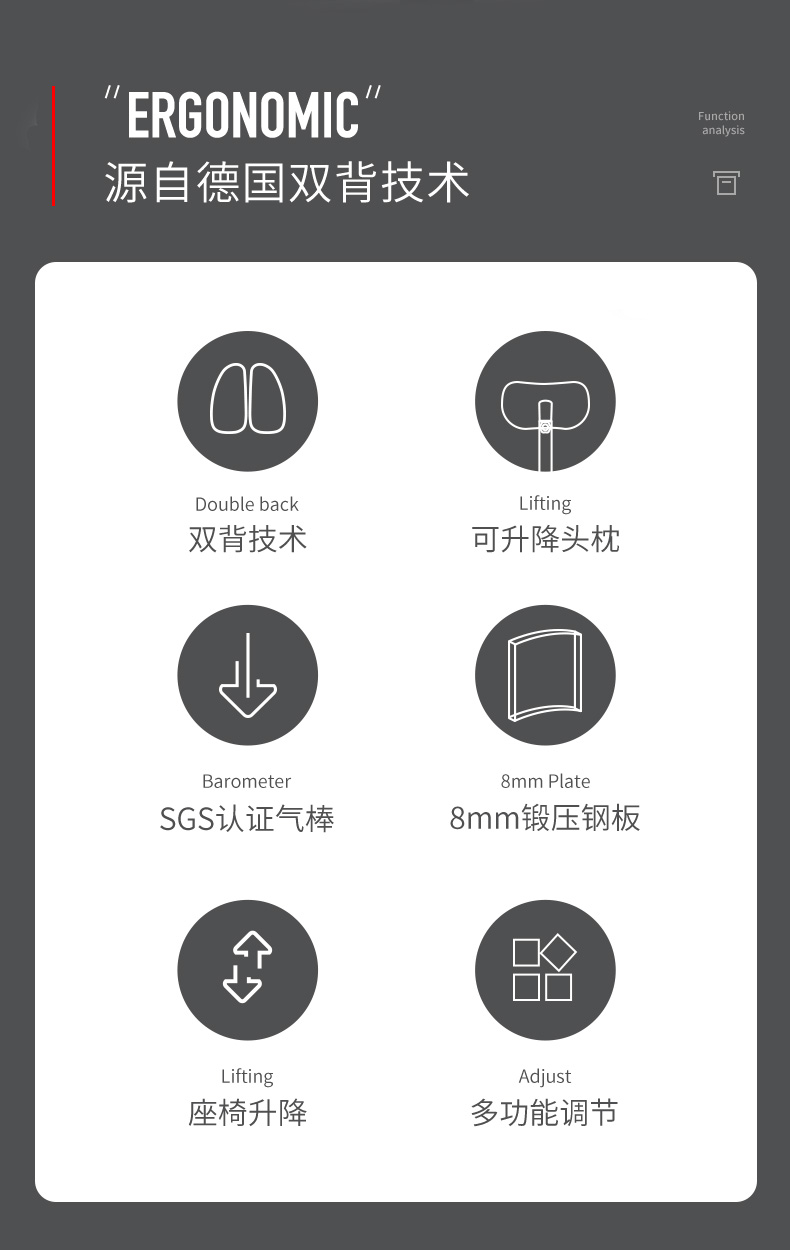 "ERGONOMIC"
源自德国双背技术

Function
analysis

Double back
双背技术

Lifting
可升降头枕

Barometer
SGS认证气棒

8mm Plate
8mm锻压钢板

Lifting
座椅升降

Adjust
多功能调节