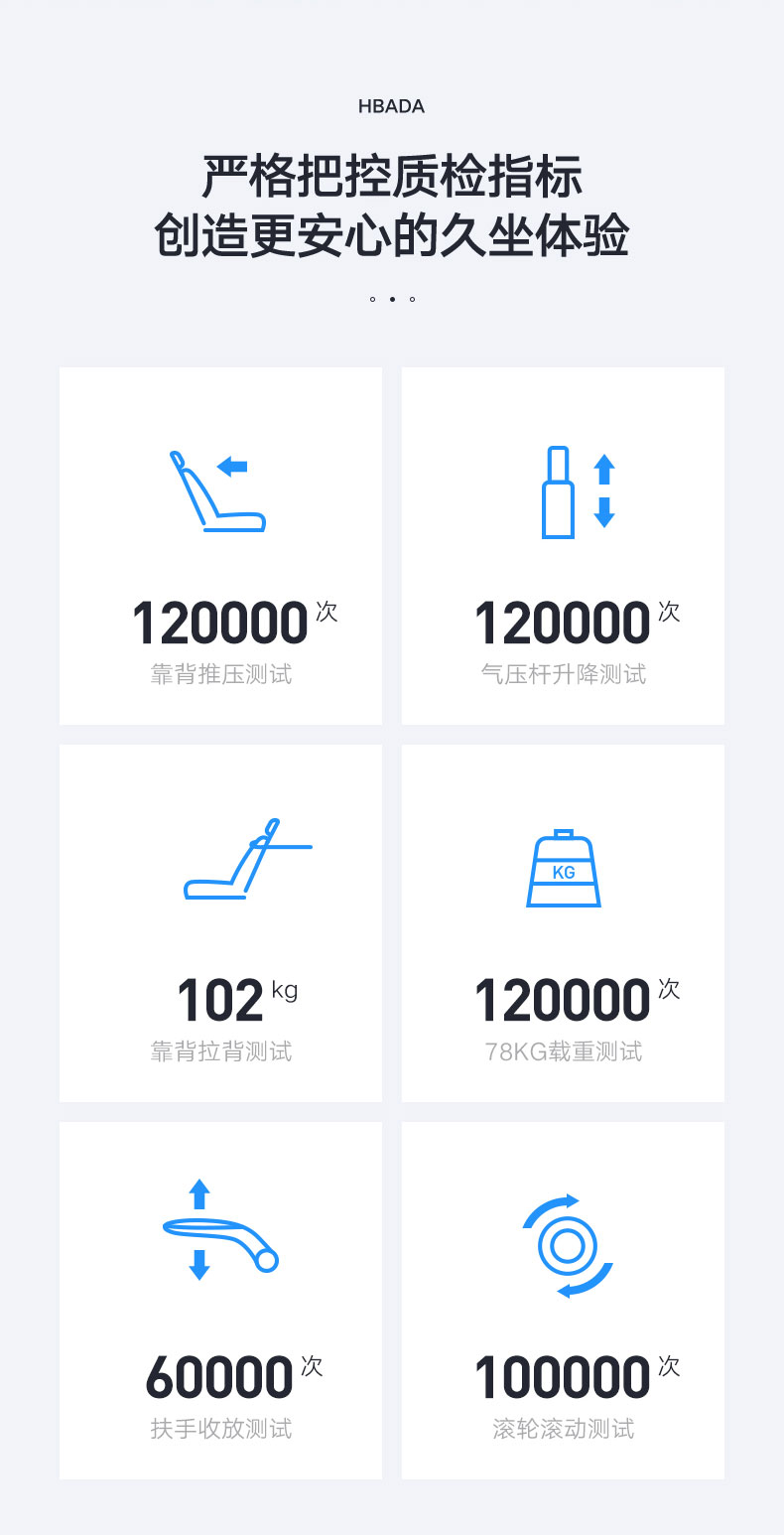 HBADA

严格把控质检指标
创造更安心的久坐体验

120000次
靠背推压测试

120000次
气压杆升降测试

102kg
靠背拉背测试

KG

120000次
78KG载重测试

60000次
扶手收放测试

100000次
滚轮滚动测试