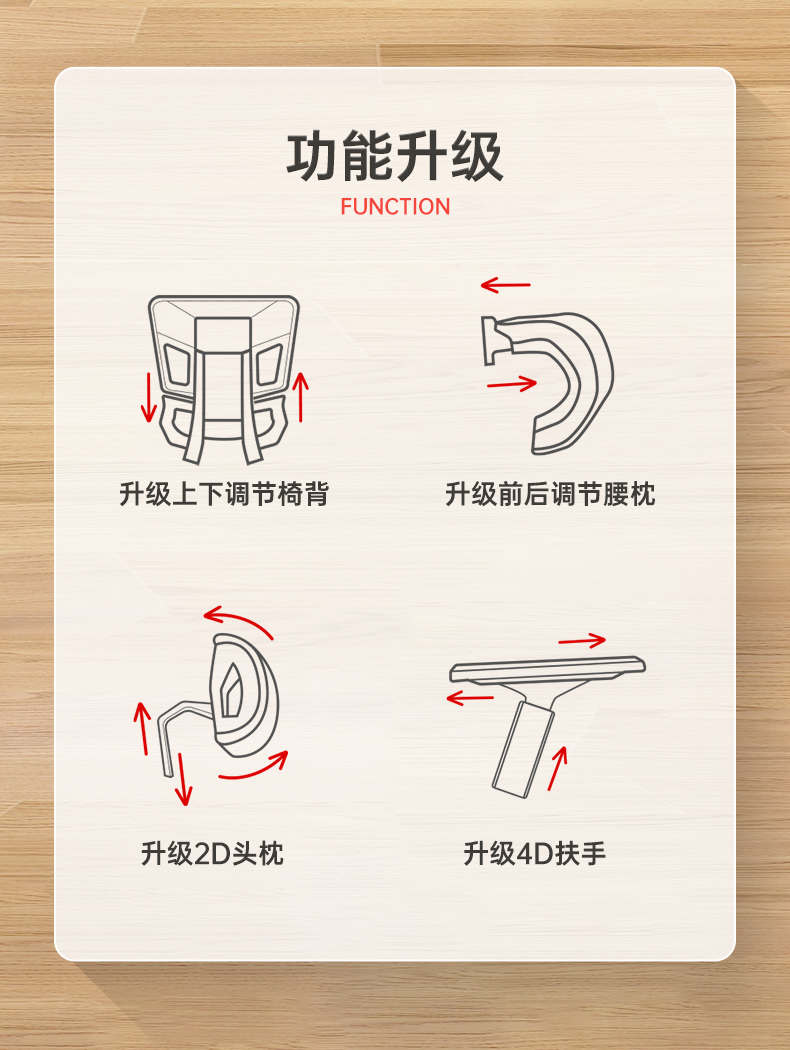 功能升级
FUNCTION

升级上下调节椅背

升级前后调节腰枕

升级2D头枕

升级4D扶手