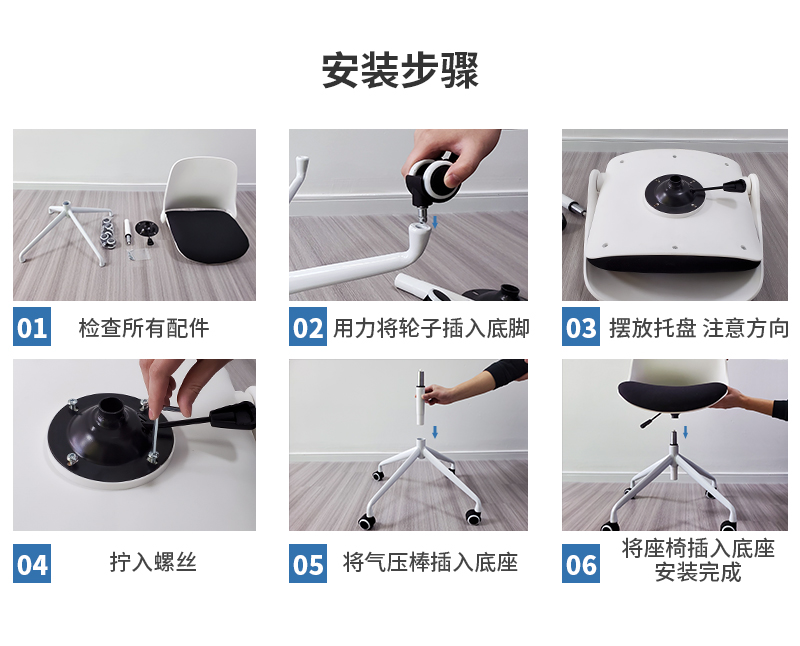 安装步骤

01 检查所有配件

02 用力将轮子插入底脚

03 摆放托盘 注意方向

04 拧入螺丝

05 将气压棒插入底座

06 将座椅插入底座 安装完成