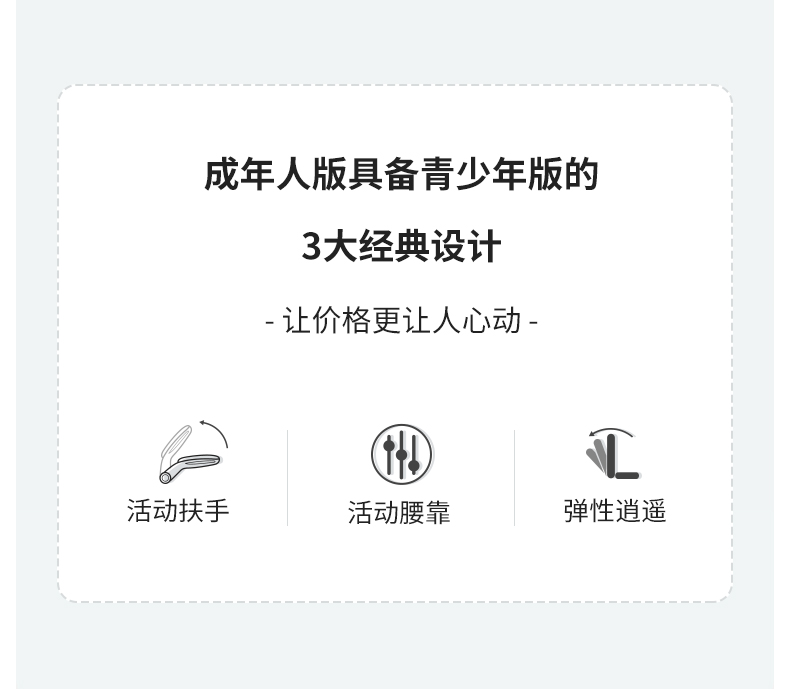 成年人版具备青少年版的

3大经典设计

- 让价格更让人心动 -

活动扶手

活动腰靠

弹性逍遥