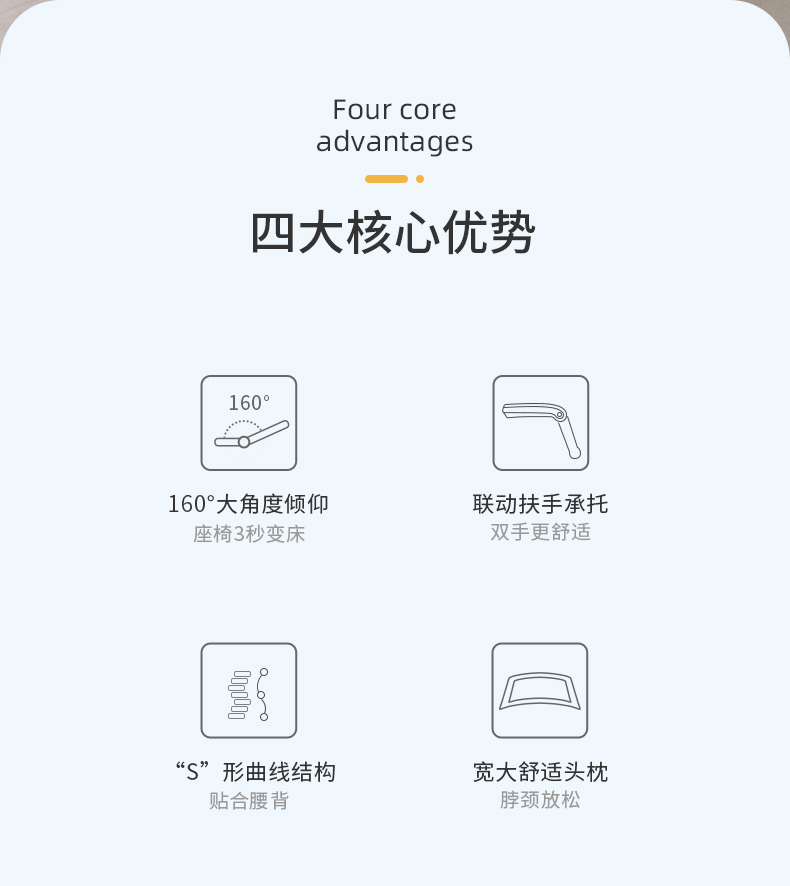 Four core
advantages

四大核心优势

160°

160°大角度倾仰
座椅3秒变床

联动扶手承托
双手更舒适

“S”形曲线结构
贴合腰背

宽大舒适头枕
脖颈放松