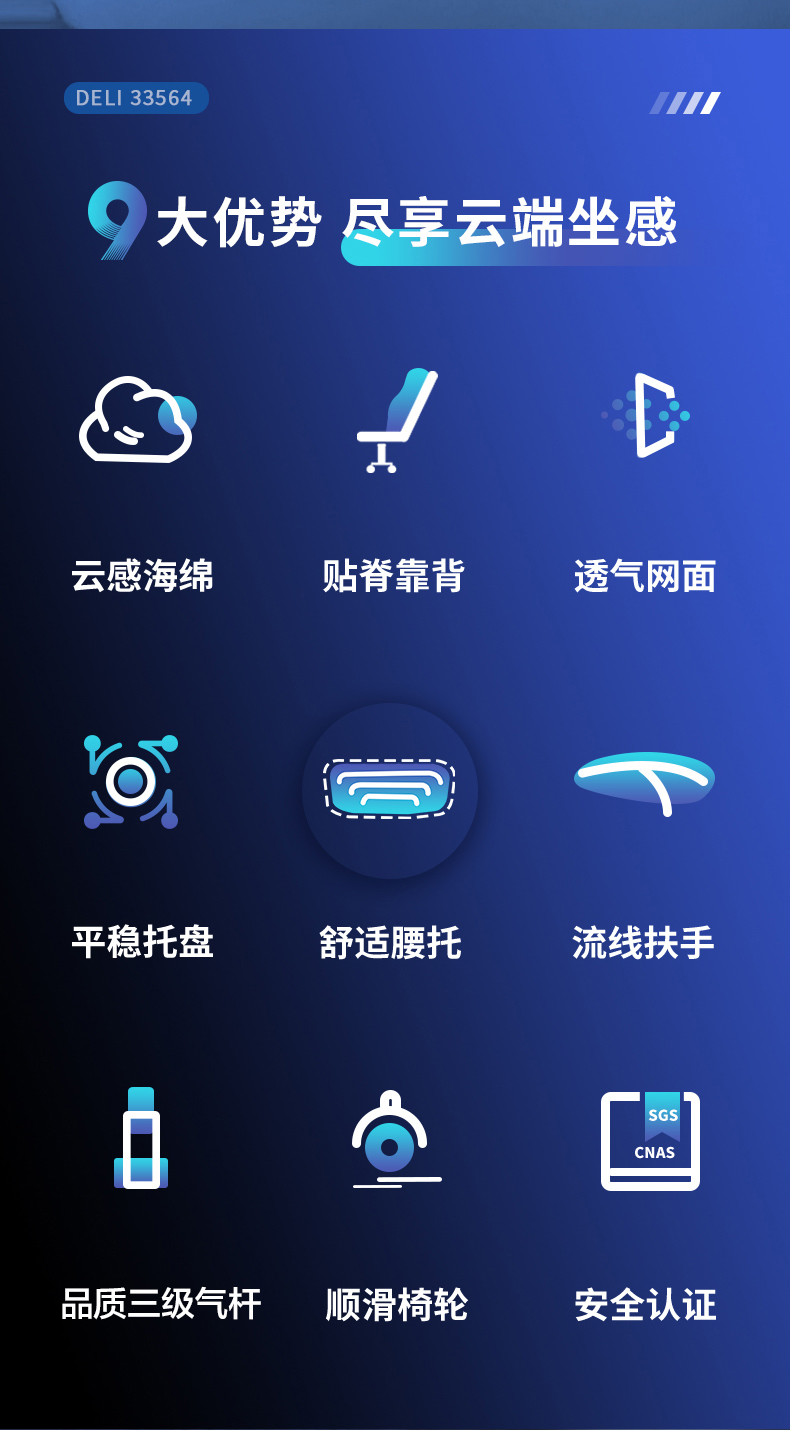 DELI 33564

9大优势 尽享云端坐感

云感海绵

贴脊靠背

透气网面

平稳托盘

舒适腰托

流线扶手

SGS
CNAS

品质三级气杆

顺滑椅轮

安全认证