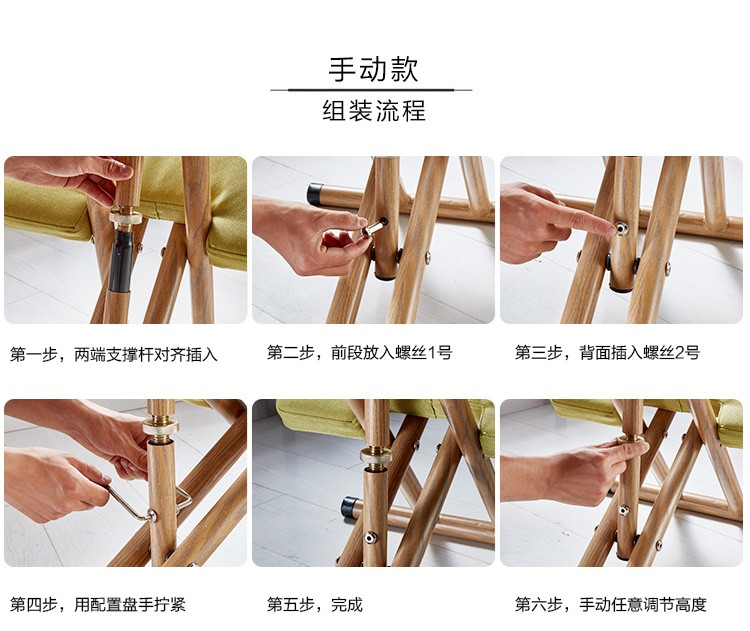 手动款
组装流程

第一步，两端支撑杆对齐插入

第二步，前段放入螺丝1号

第三步，背面插入螺丝2号

第四步，用配置盘手拧紧

第五步，完成

第六步，手动任意调节高度