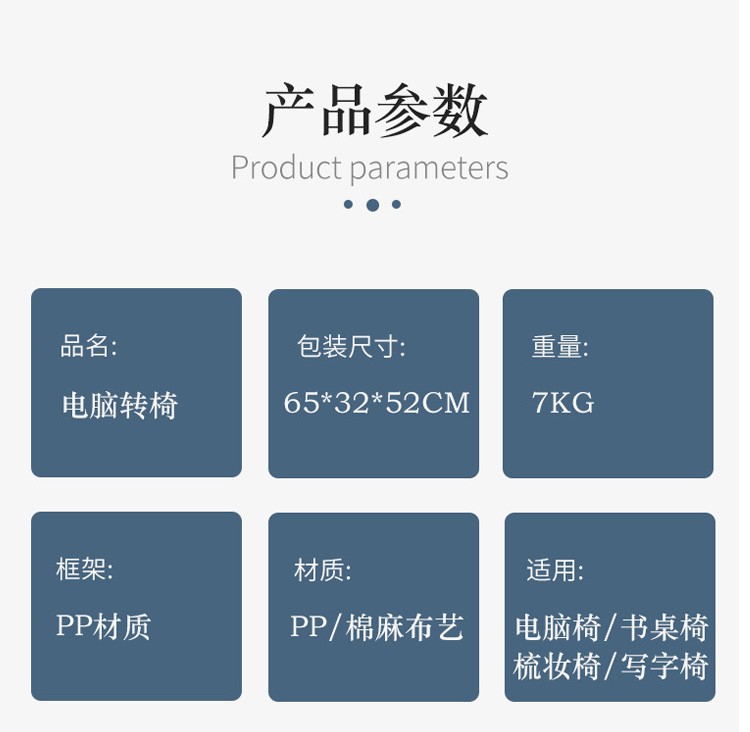 产品参数
Product parameters

品名:
电脑转椅

包装尺寸:
65*32*52CM

重量:
7KG

框架:
PP材质

材质:
PP/棉麻布艺

适用:
电脑椅/书桌椅
梳妆椅/写字椅