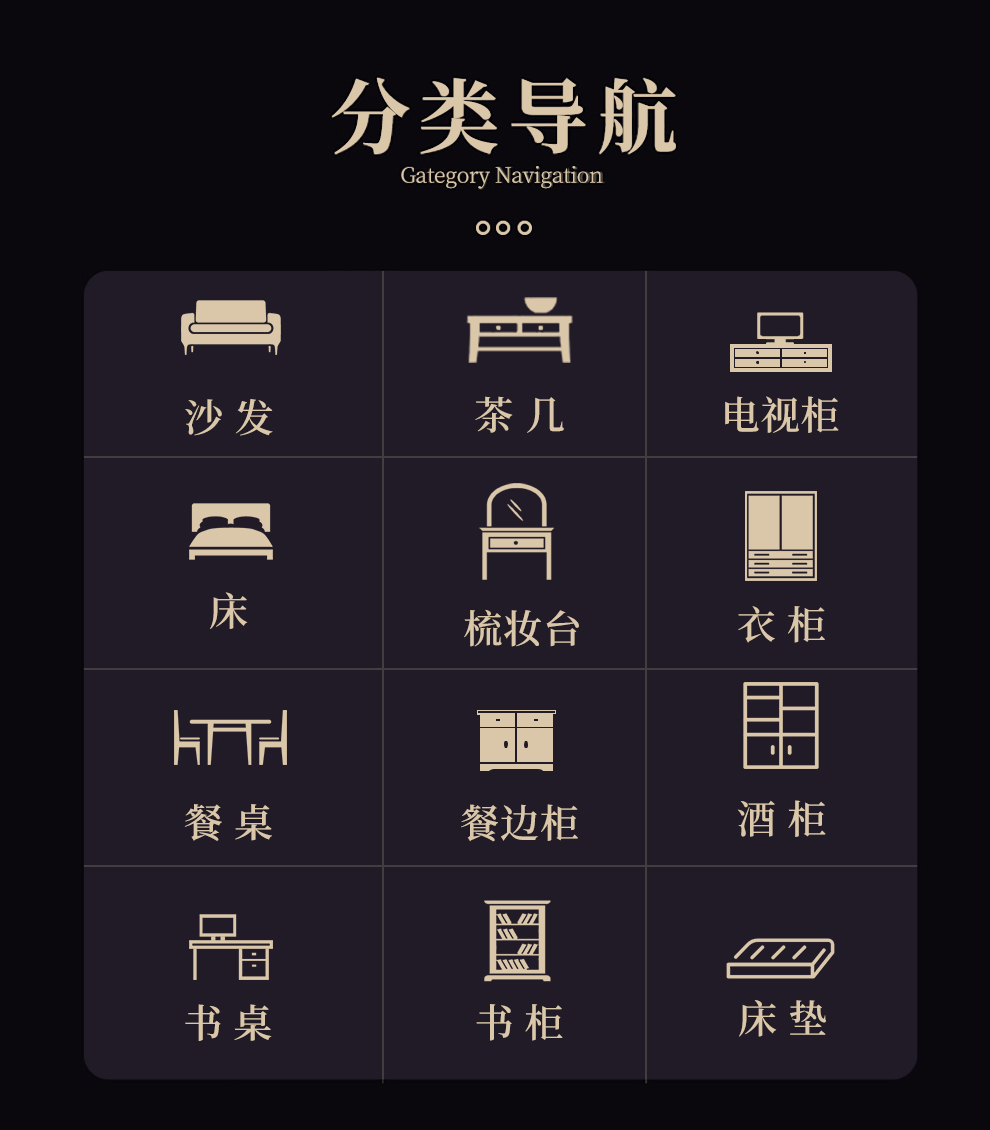 分类导航
Gategory Navigation

沙发

茶几

电视柜

床

梳妆台

衣柜

餐桌

餐边柜

酒柜

书桌

书柜

床垫