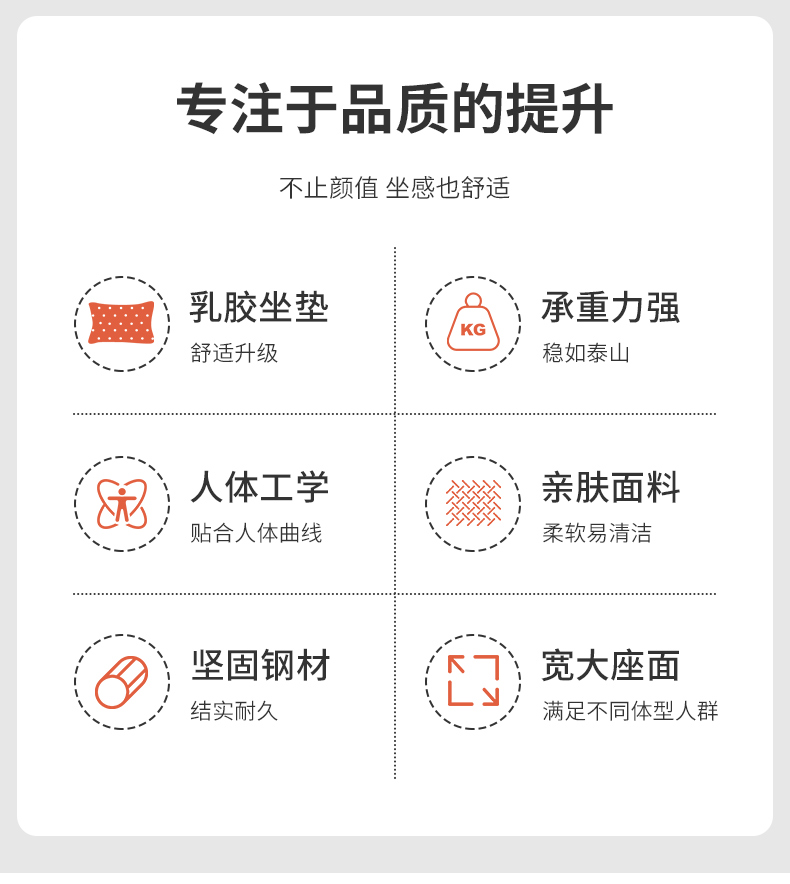 专注于品质的提升

不止颜值 坐感也舒适

乳胶坐垫
舒适升级

KG

承重力强
稳如泰山

人体工学
贴合人体曲线

亲肤面料
柔软易清洁

坚固钢材
结实耐久

宽大座面
满足不同体型人群