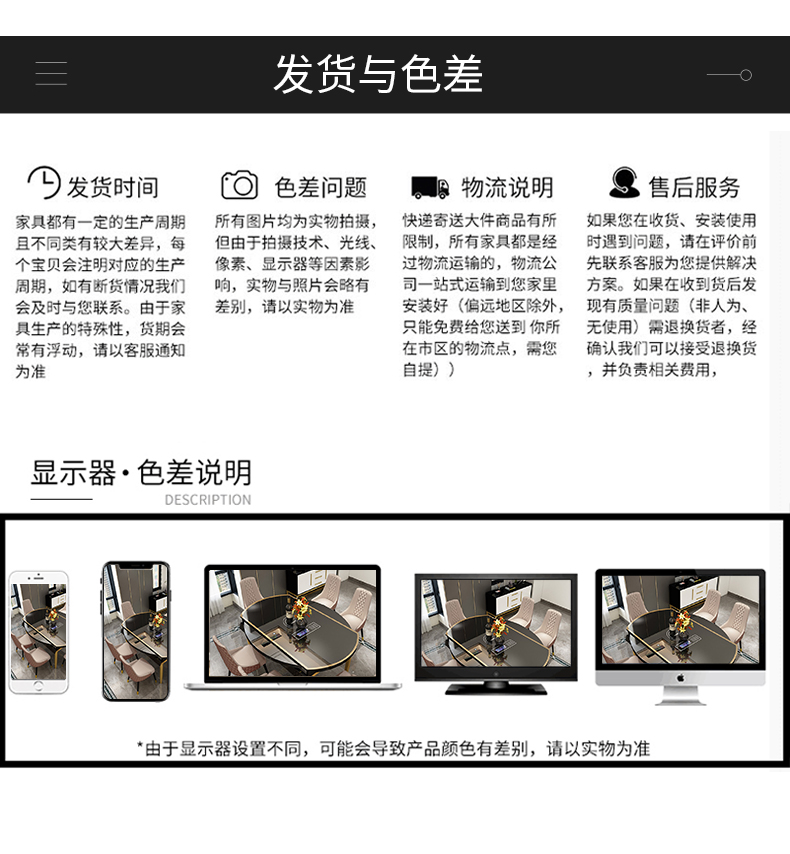 发货与色差

发货时间

家具都有一定的生产周期且不同类有较大差异，每个宝贝会注明对应的生产周期，如有断货情况我们会及时与您联系。由于家具生产的特殊性，货期会常有浮动，请以客服通知为准

色差问题

所有图片均为实物拍摄，但由于拍摄技术、光线、像素、显示器等因素影响，实物与照片会略有差别，请以实物为准

物流说明

快递寄送大件商品有所限制，所有家具都是经过物流运输的，物流公司一站式运输到您家里安装好（偏远地区除外，只能免费给您送到 你所在市区的物流点，需您自提））

售后服务

如果您在收货、安装使用时遇到问题，请在评价前先联系客服为您提供解决方案。如果在收到货后发现有质量问题（非人为、无使用）需退换货者，经确认我们可以接受退换货，并负责相关费用，

显示器·色差说明

DESCRIPTION

*由于显示器设置不同，可能会导致产品颜色有差别，请以实物为准