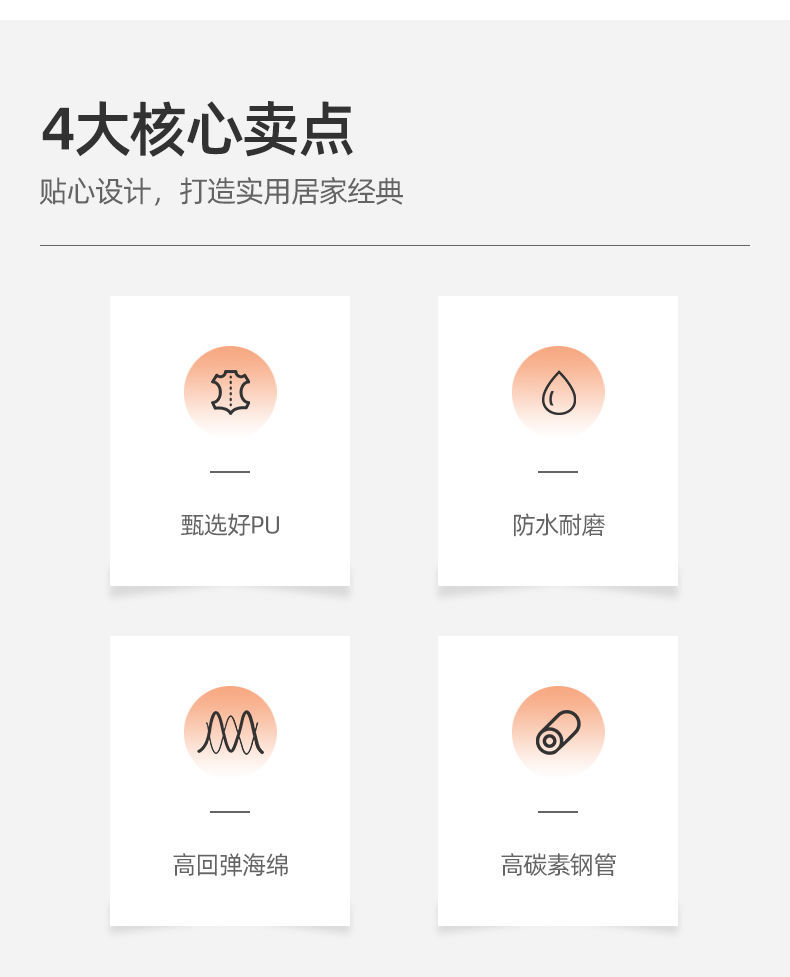 4大核心卖点

贴心设计，打造实用居家经典

甄选好PU

防水耐磨

高回弹海绵

高碳素钢管