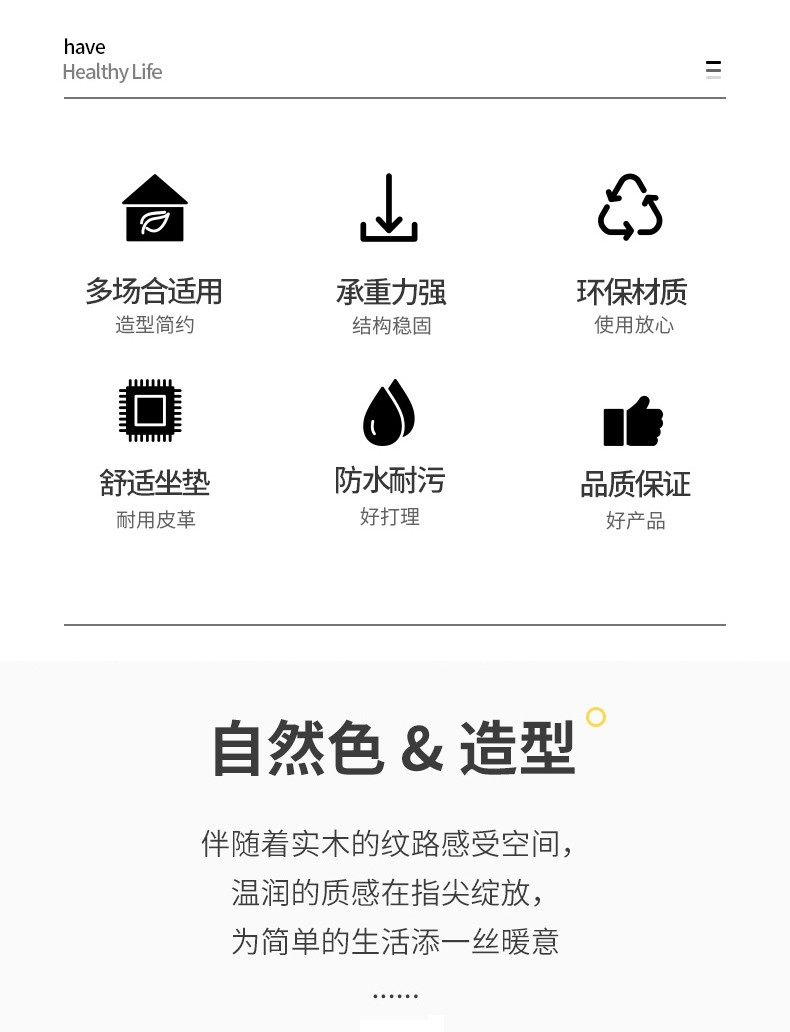 have
Healthy Life

多场合适用
造型简约

承重力强
结构稳固

环保材质
使用放心

舒适坐垫
耐用皮革

防水耐污
好打理

品质保证
好产品

自然色 & 造型

伴随着实木的纹路感受空间，
温润的质感在指尖绽放，
为简单的生活添一丝暖意
……