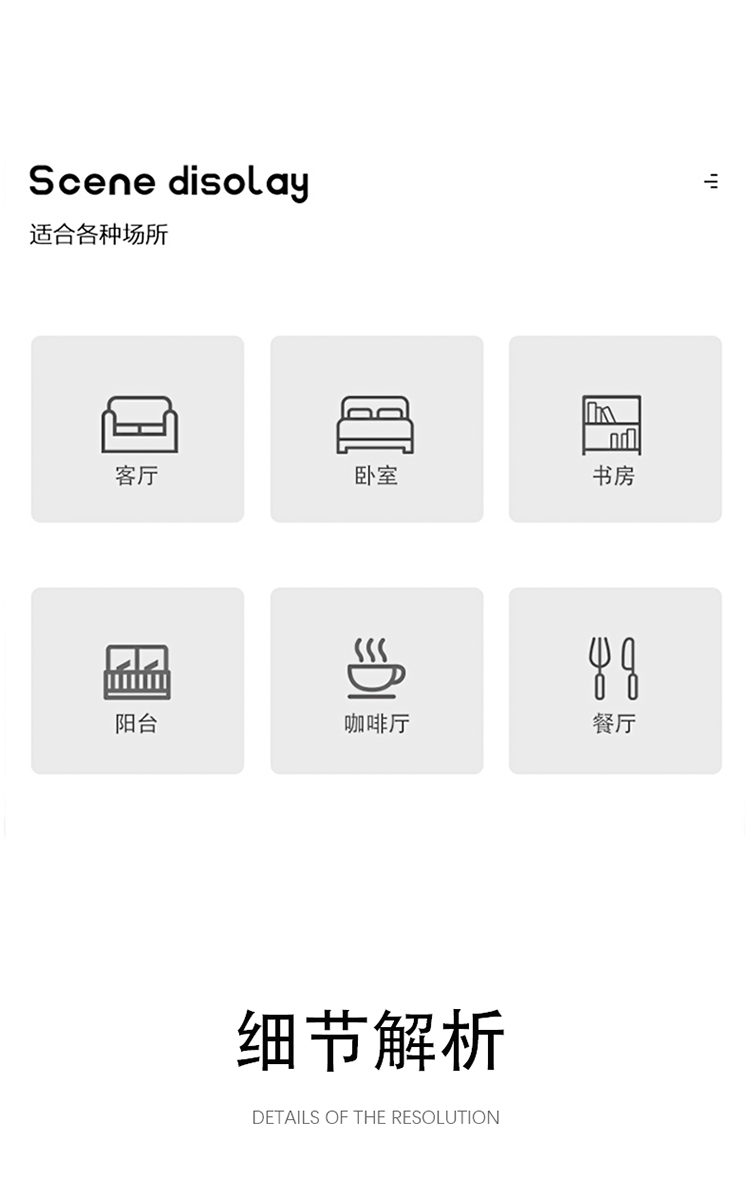 Scene disolay

适合各种场所

客厅

卧室

书房

阳台

咖啡厅

餐厅

细节解析

DETAILS OF THE RESOLUTION