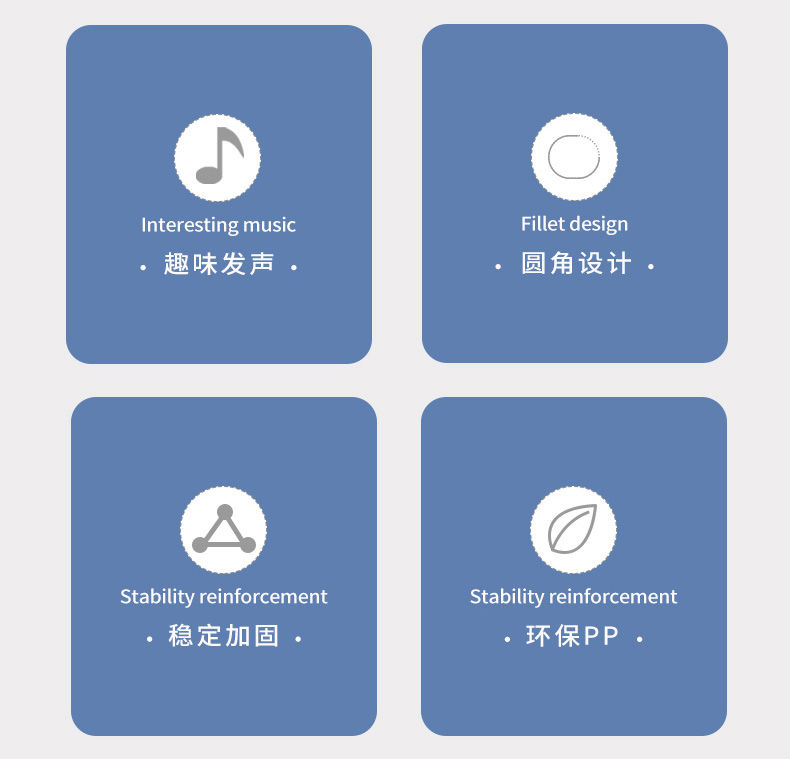 Interesting music

· 趣味发声 ·

Fillet design

· 圆角设计 ·

Stability reinforcement

· 稳定加固 ·

Stability reinforcement

· 环保PP ·