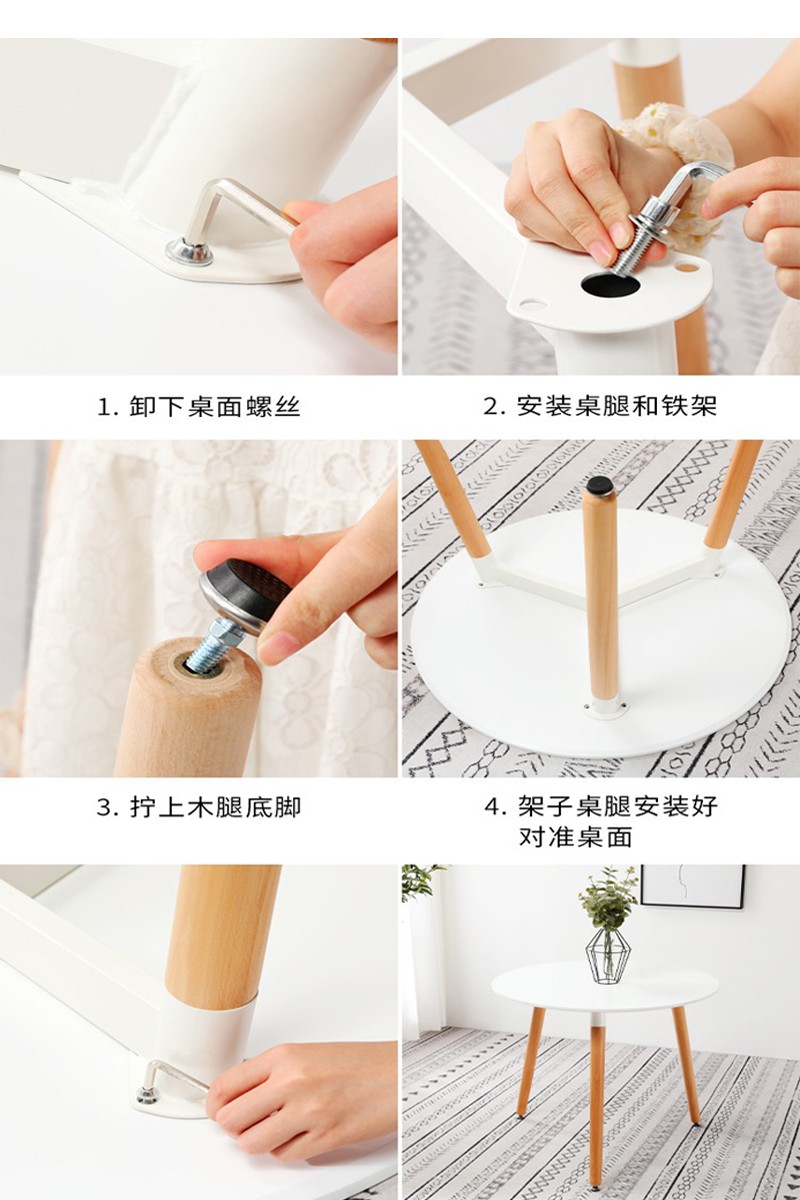 1. 卸下桌面螺丝

2. 安装桌腿和铁架

3. 拧上木腿底脚

4. 架子桌腿安装好
对准桌面