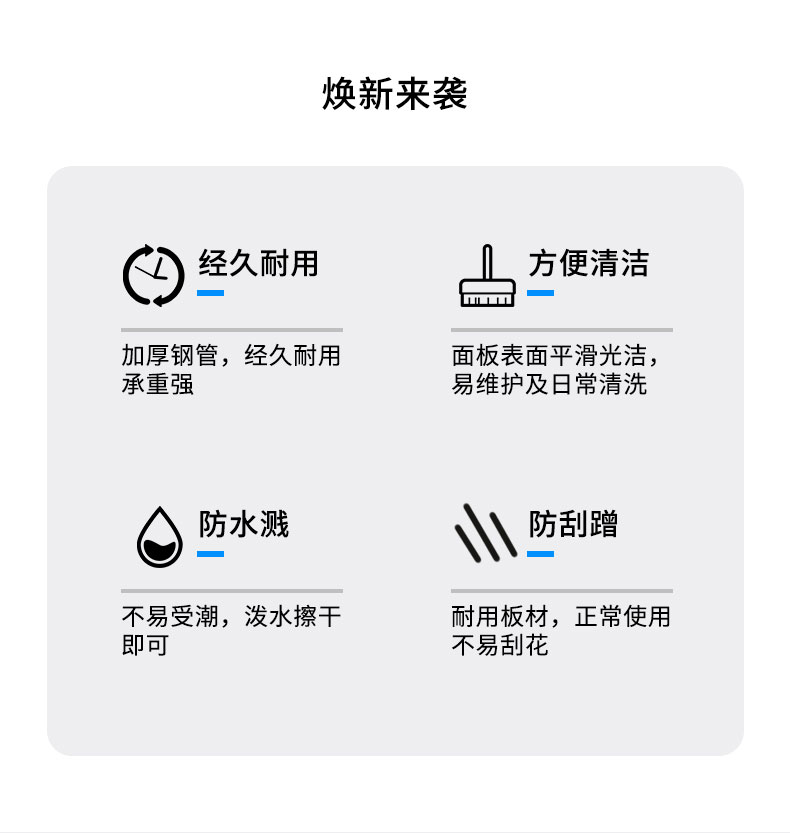 焕新来袭

经久耐用

加厚钢管，经久耐用承重强

方便清洁

面板表面平滑光洁，易维护及日常清洗

防水溅

不易受潮，泼水擦干即可

防刮蹭

耐用板材，正常使用不易刮花