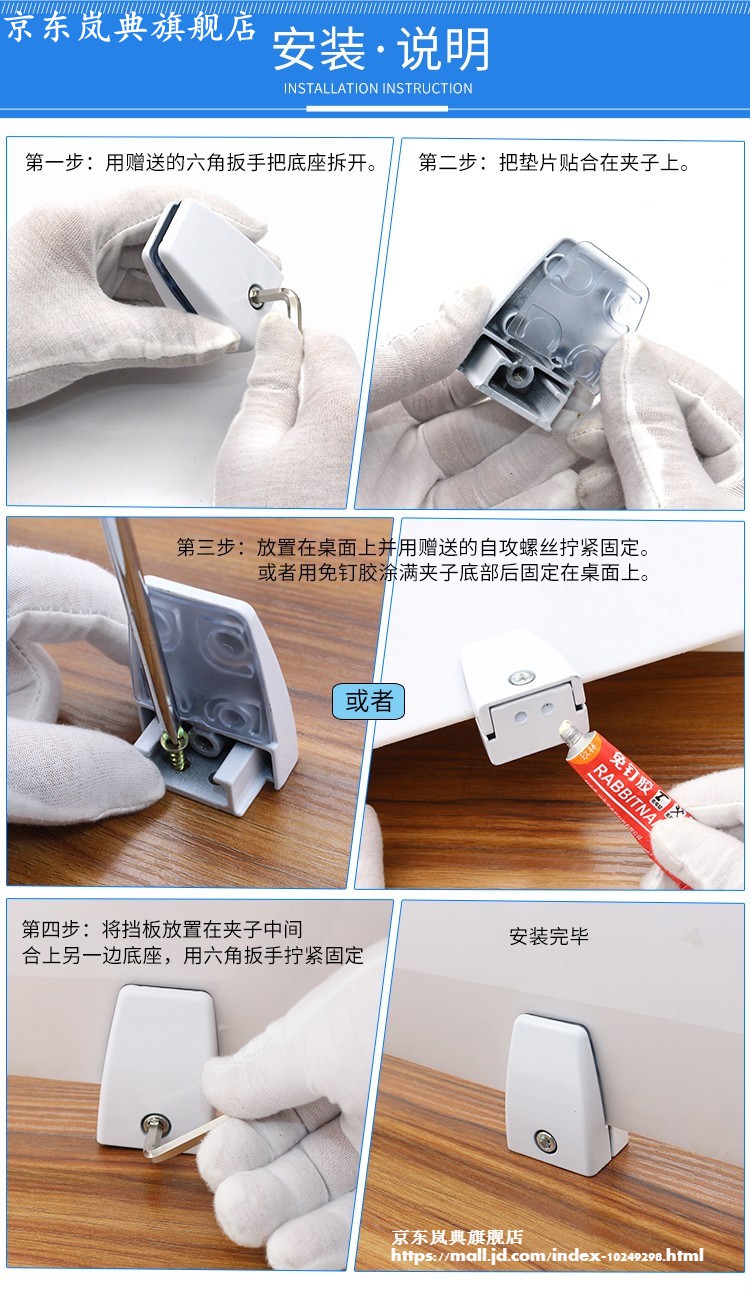 京东岚典旗舰店

安装·说明

INSTALLATION INSTRUCTION

第一步：用赠送的六角扳手把底座拆开。

第二步：把垫片贴合在夹子上。

第三步：放置在桌面上并用赠送的自攻螺丝拧紧固定。
或者用免钉胶涂满夹子底部后固定在桌面上。

或者

免钉胶
RABBITNA

第四步：将挡板放置在夹子中间
合上另一边底座，用六角扳手拧紧固定

安装完毕

京东岚典旗舰店
https://mall.jd.com/index-10249298.html