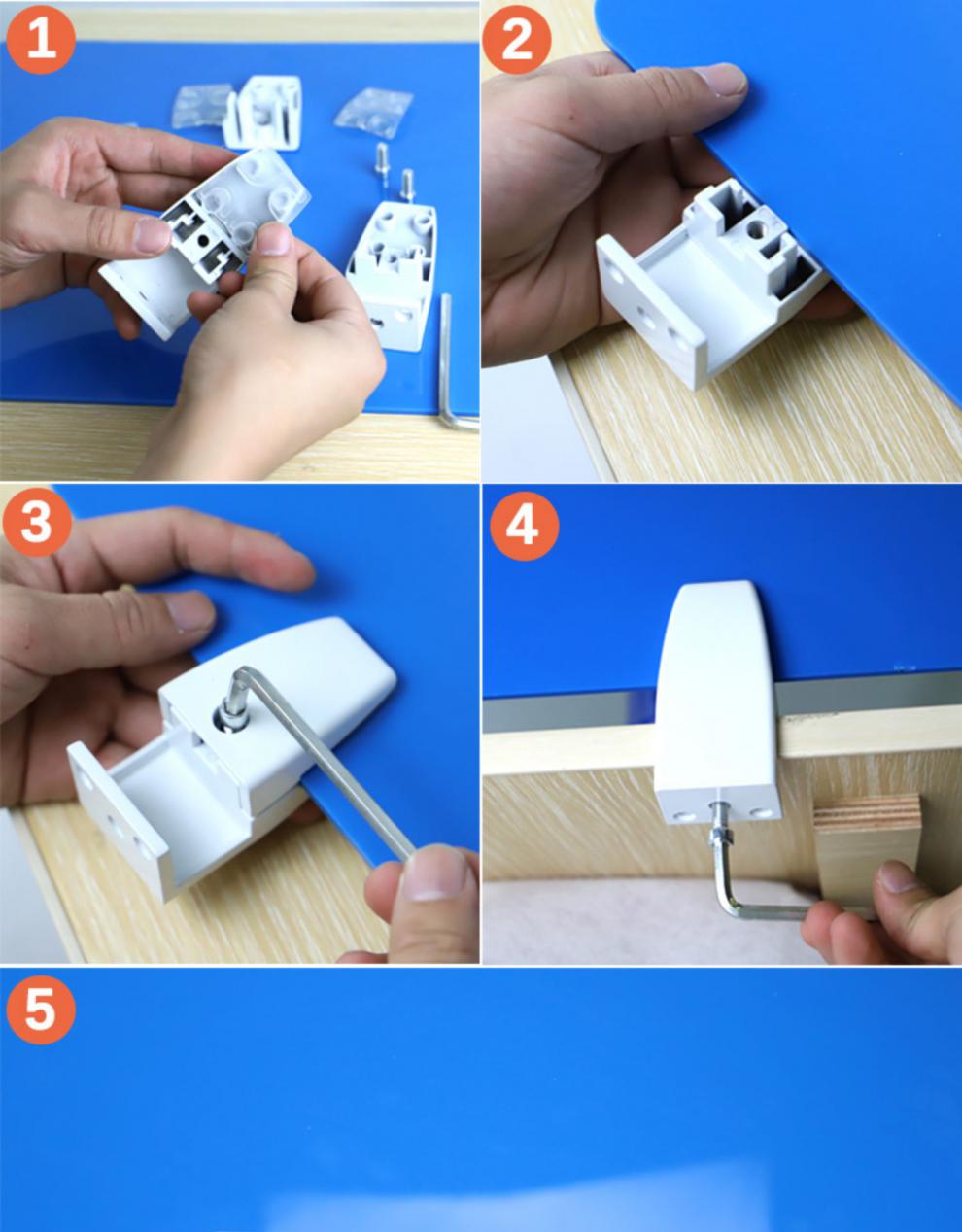 1

2

3

4

5