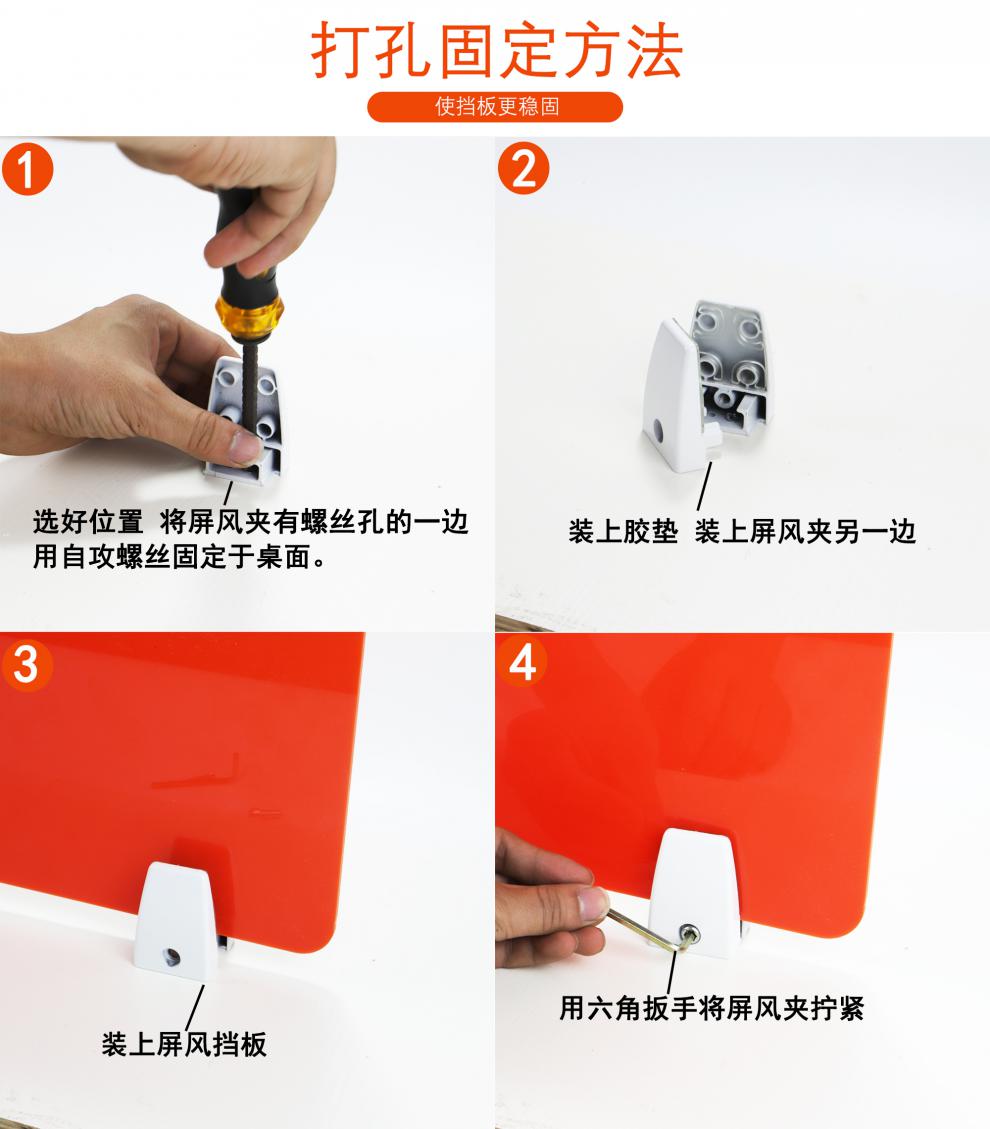 打孔固定方法

使挡板更稳固

1

选好位置 将屏风夹有螺丝孔的一边用自攻螺丝固定于桌面。

2

装上胶垫 装上屏风夹另一边

3

装上屏风挡板

4

用六角扳手将屏风夹拧紧