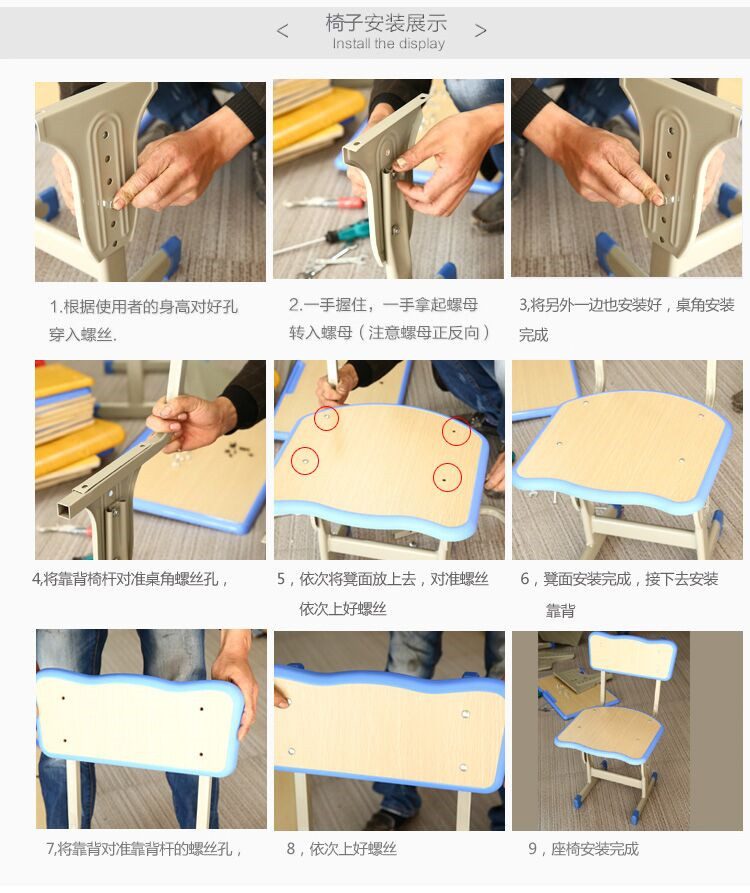 < 椅子安装展示 >
Install the display

1.根据使用者的身高对好孔穿入螺丝.

2.一手握住，一手拿起螺母转入螺母（注意螺母正反向）

3,将另外一边也安装好，桌角安装完成

4,将靠背椅杆对准桌角螺丝孔，

5，依次将凳面放上去，对准螺丝依次上好螺丝

6，凳面安装完成，接下去安装靠背

7,将靠背对准靠背杆的螺丝孔，

8，依次上好螺丝

9，座椅安装完成