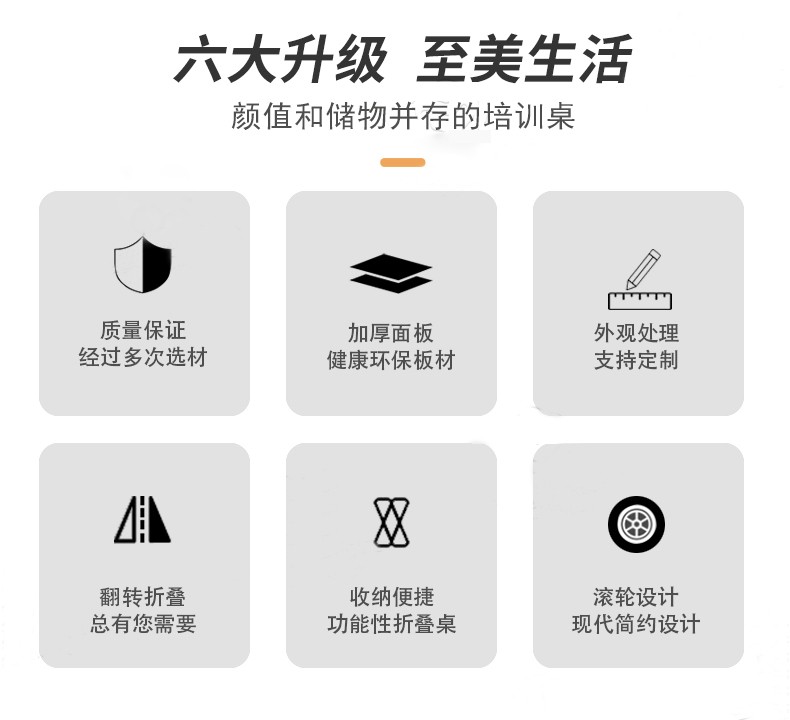 六大升级 至美生活

颜值和储物并存的培训桌

质量保证
经过多次选材

加厚面板
健康环保板材

外观处理
支持定制

翻转折叠
总有您需要

收纳便捷
功能性折叠桌

滚轮设计
现代简约设计