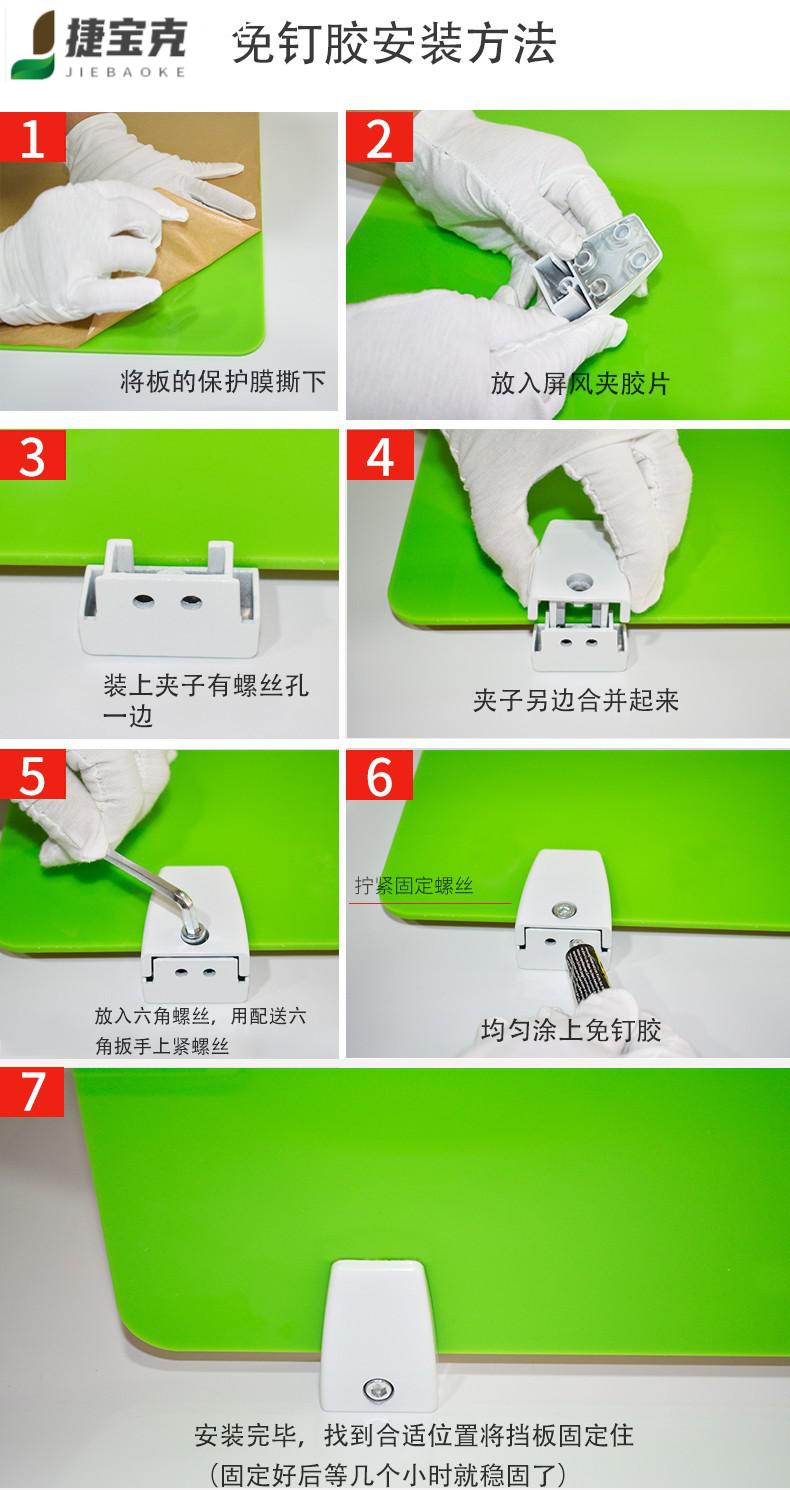 捷宝克
JIEBAOKE

免钉胶安装方法

1
将板的保护膜撕下

2
放入屏风夹胶片

3
装上夹子有螺丝孔一边

4
夹子另边合并起来

5
放入六角螺丝，用配送六角扳手上紧螺丝

6
拧紧固定螺丝
均匀涂上免钉胶

7
安装完毕，找到合适位置将挡板固定住
（固定好后等几个小时就稳固了）