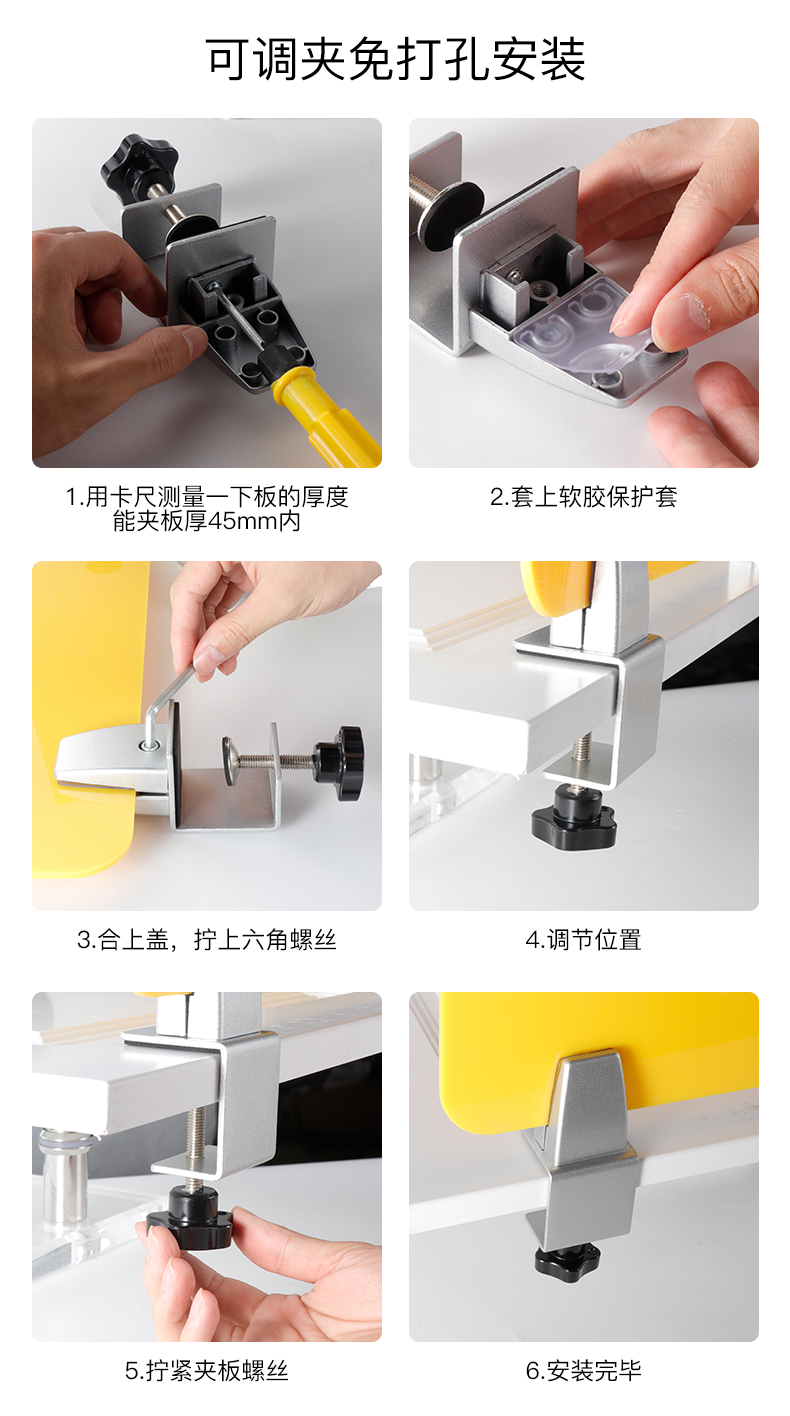 可调夹免打孔安装

1.用卡尺测量一下板的厚度
能夹板厚45mm内

2.套上软胶保护套

3.合上盖，拧上六角螺丝

4.调节位置

5.拧紧夹板螺丝

6.安装完毕