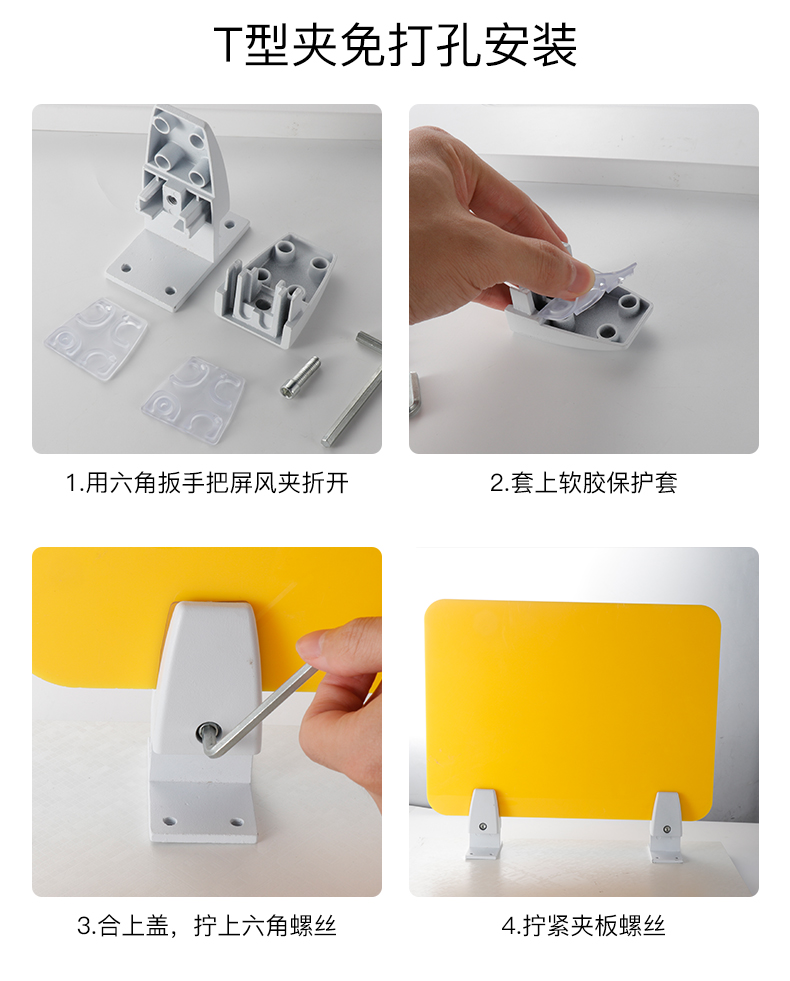 T型夹免打孔安装

1.用六角扳手把屏风夹折开

2.套上软胶保护套

3.合上盖，拧上六角螺丝

4.拧紧夹板螺丝