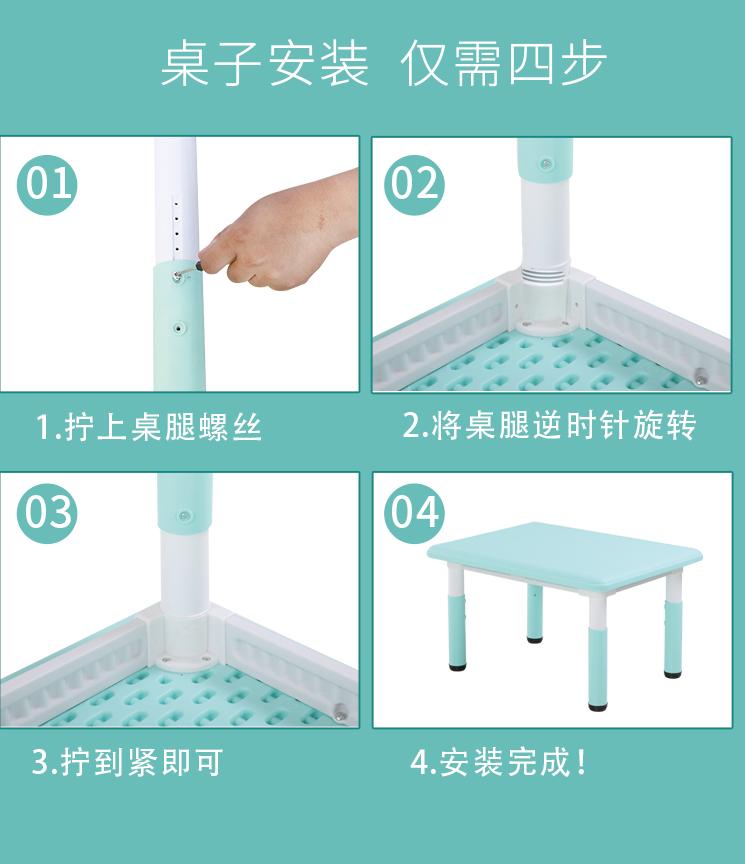 桌子安装 仅需四步

01

1.拧上桌腿螺丝

02

2.将桌腿逆时针旋转

03

3.拧到紧即可

04

4.安装完成！