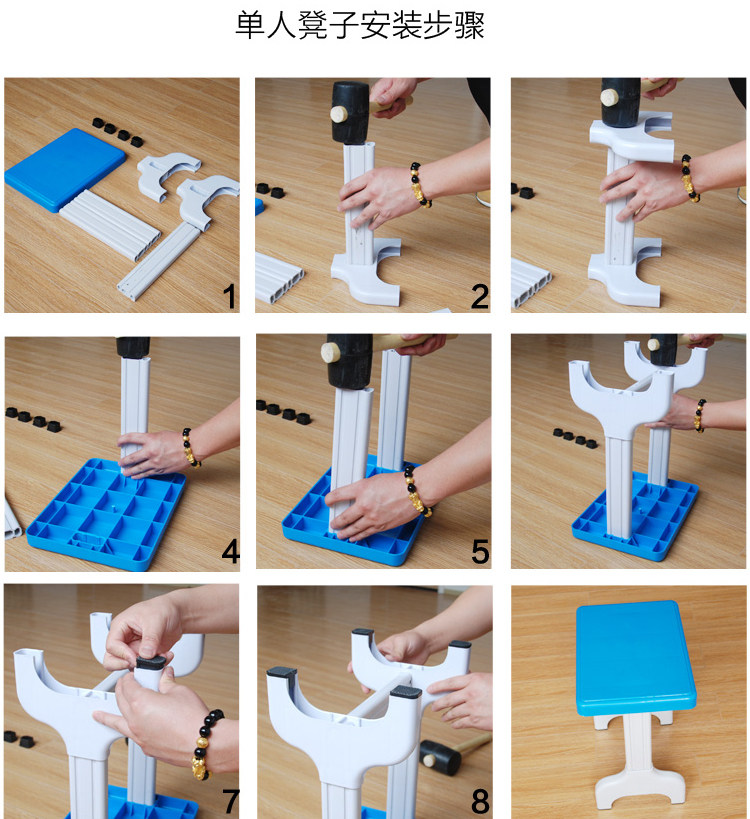 单人凳子安装步骤

1

2

4

5

7

8