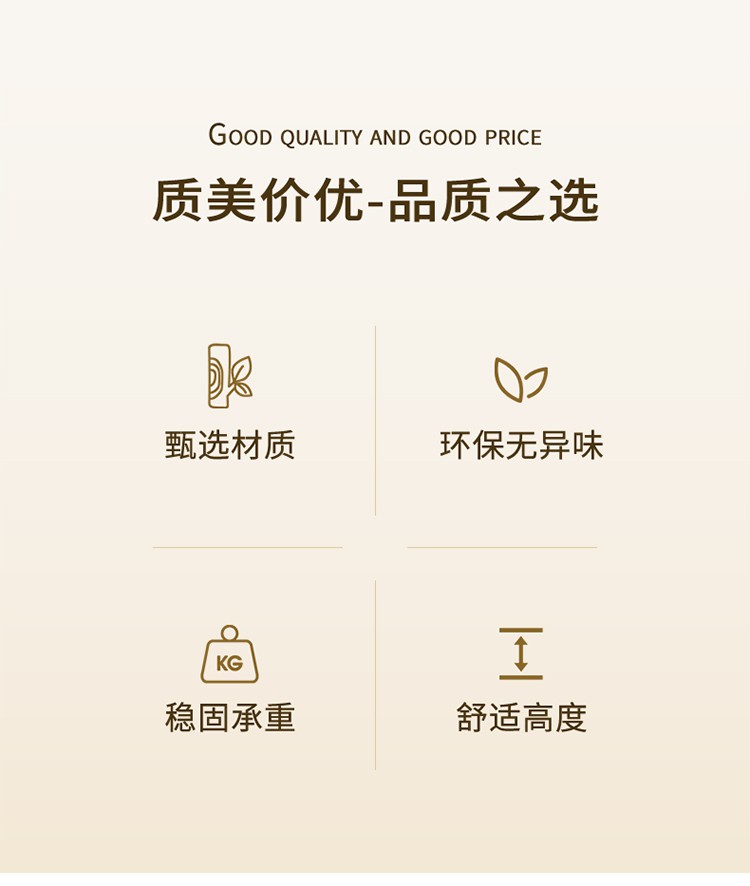 GOOD QUALITY AND GOOD PRICE

质美价优-品质之选

甄选材质

环保无异味

KG

稳固承重

舒适高度