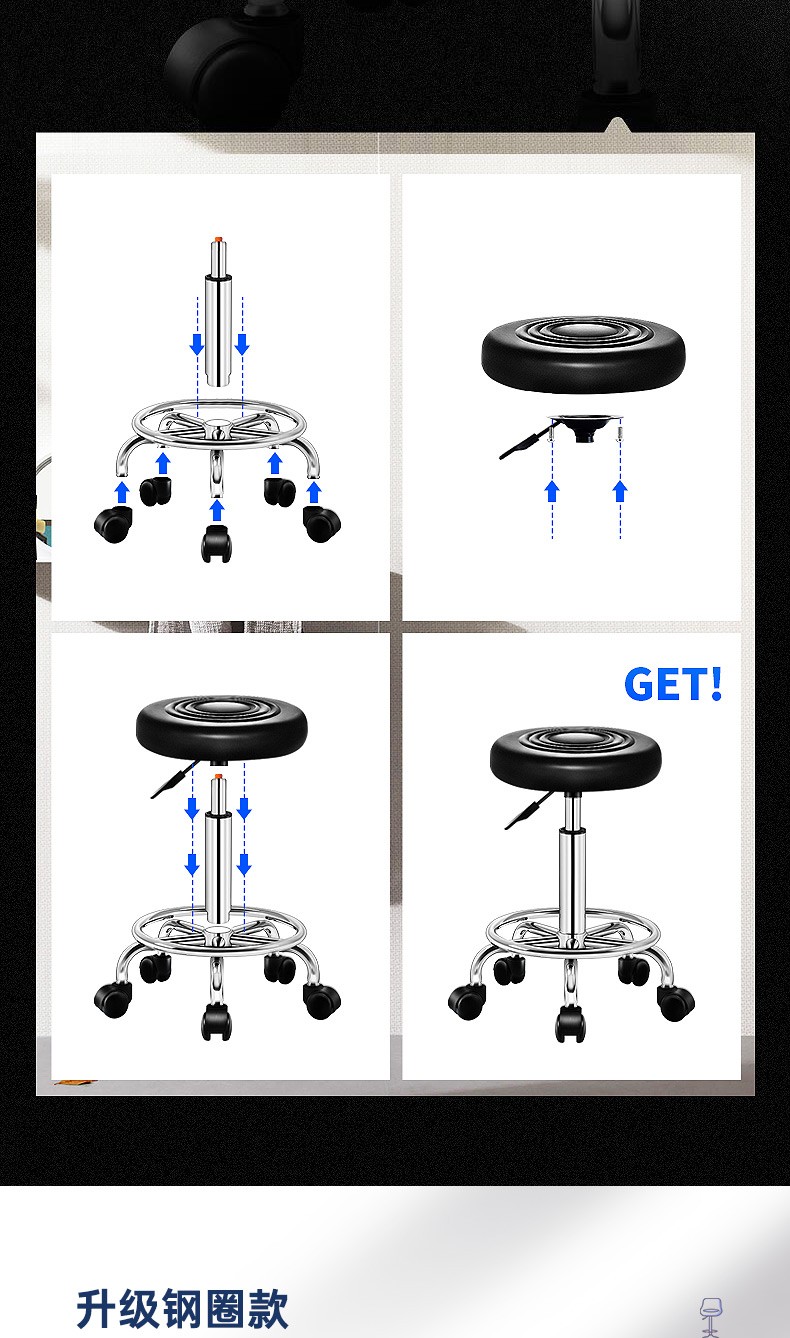 GET!

升级钢圈款