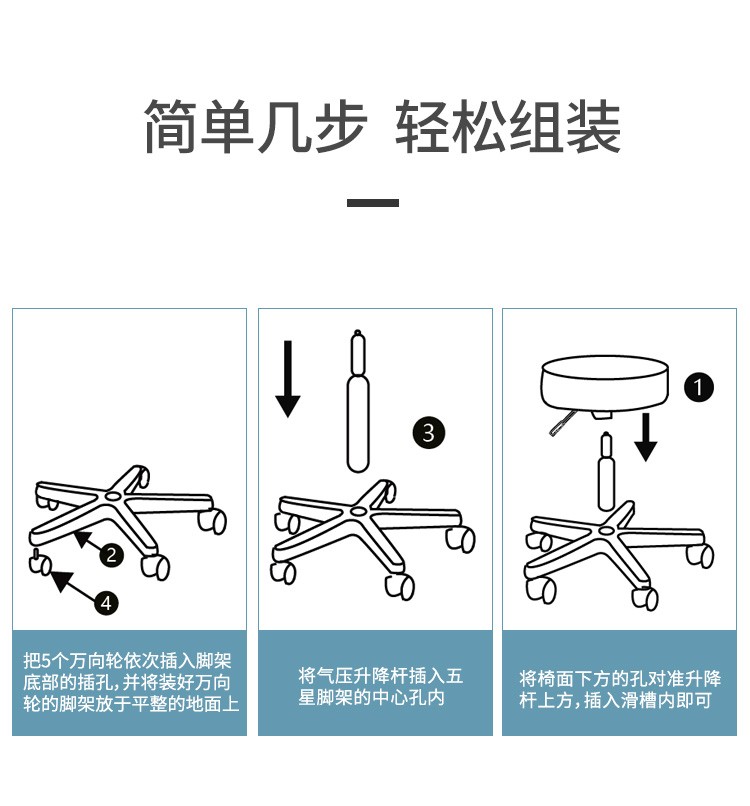 简单几步 轻松组装

2

4

把5个万向轮依次插入脚架底部的插孔，并将装好万向轮的脚架放于平整的地面上

3

将气压升降杆插入五星脚架的中心孔内

1

将椅面下方的孔对准升降杆上方，插入滑槽内即可