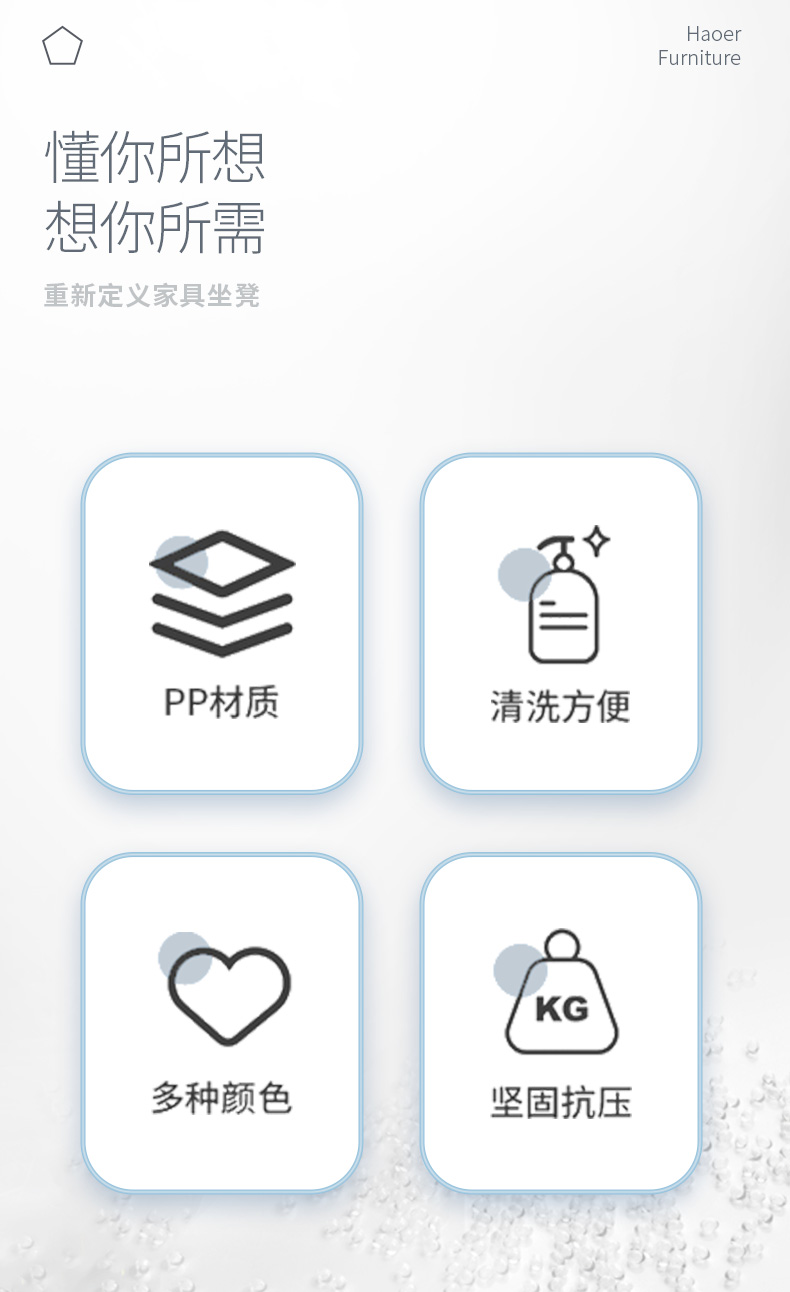 Haoer
Furniture

懂你所想
想你所需

重新定义家具坐凳

PP材质

清洗方便

多种颜色

KG

坚固抗压