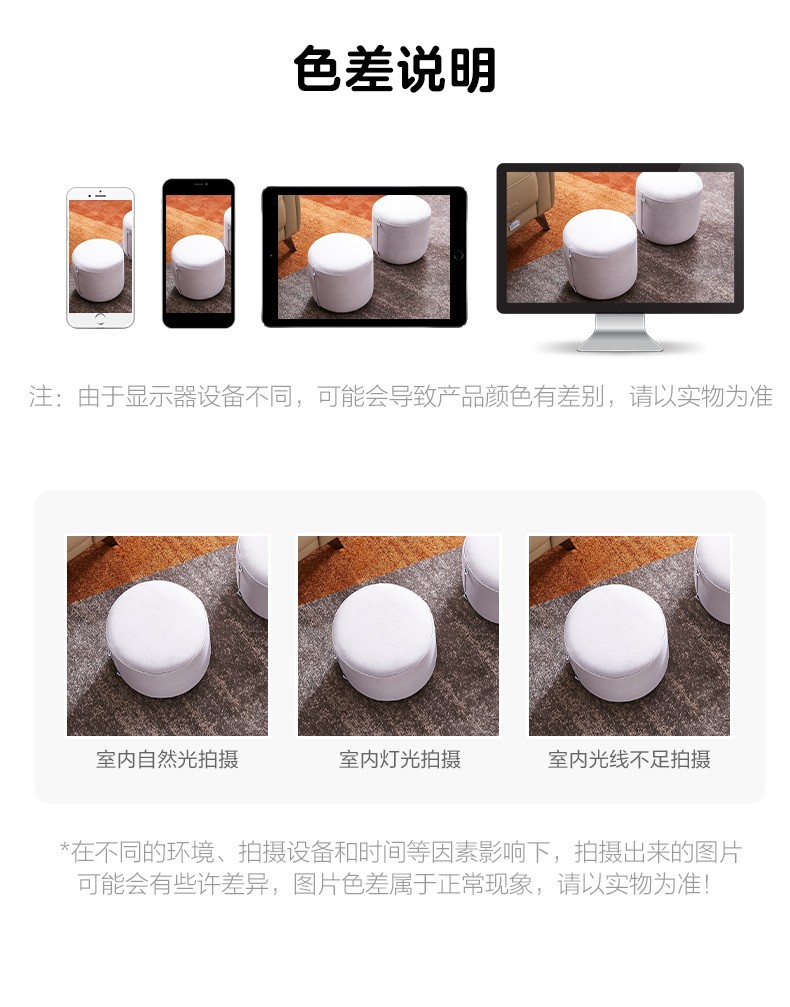 色差说明

注：由于显示器设备不同，可能会导致产品颜色有差别，请以实物为准

室内自然光拍摄

室内灯光拍摄

室内光线不足拍摄

*在不同的环境、拍摄设备和时间等因素影响下，拍摄出来的图片可能会有些许差异，图片色差属于正常现象，请以实物为准！