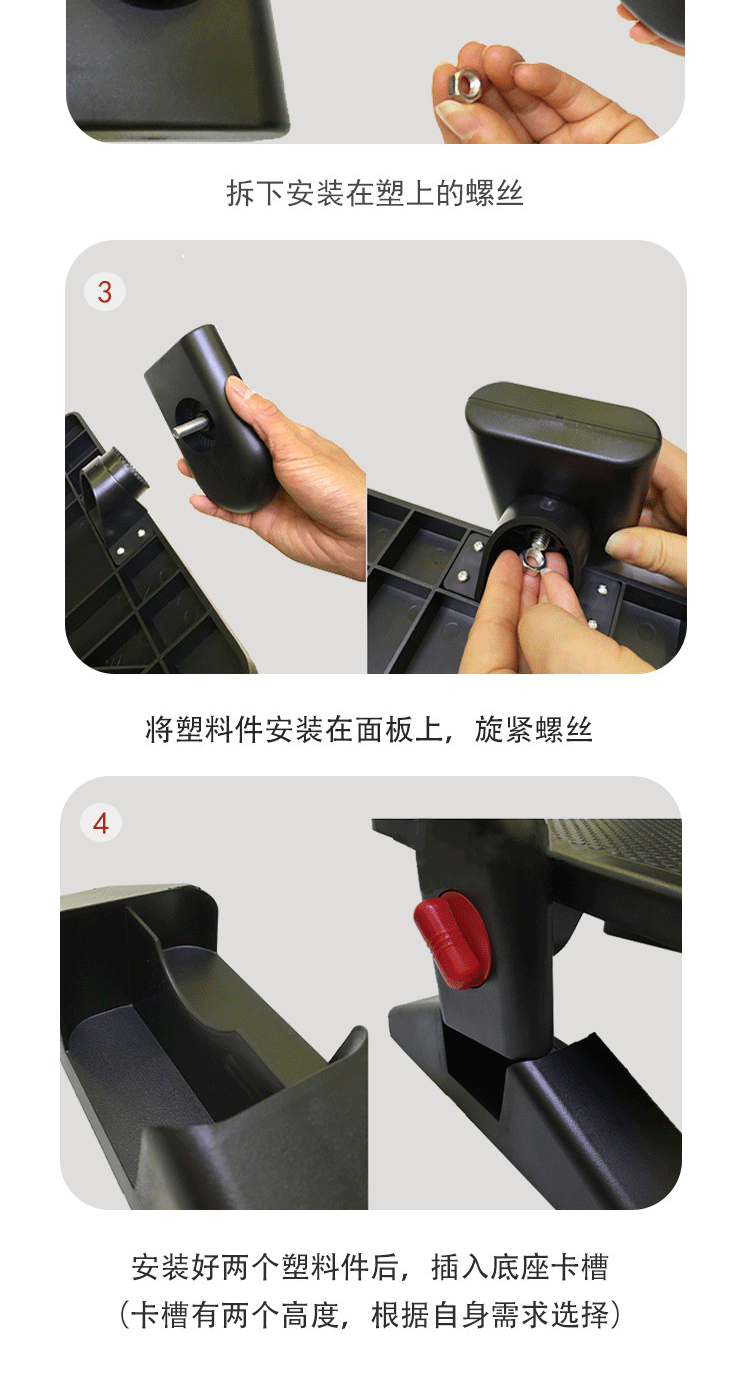 拆下安装在塑上的螺丝

3

将塑料件安装在面板上，旋紧螺丝

4

安装好两个塑料件后，插入底座卡槽
（卡槽有两个高度，根据自身需求选择）