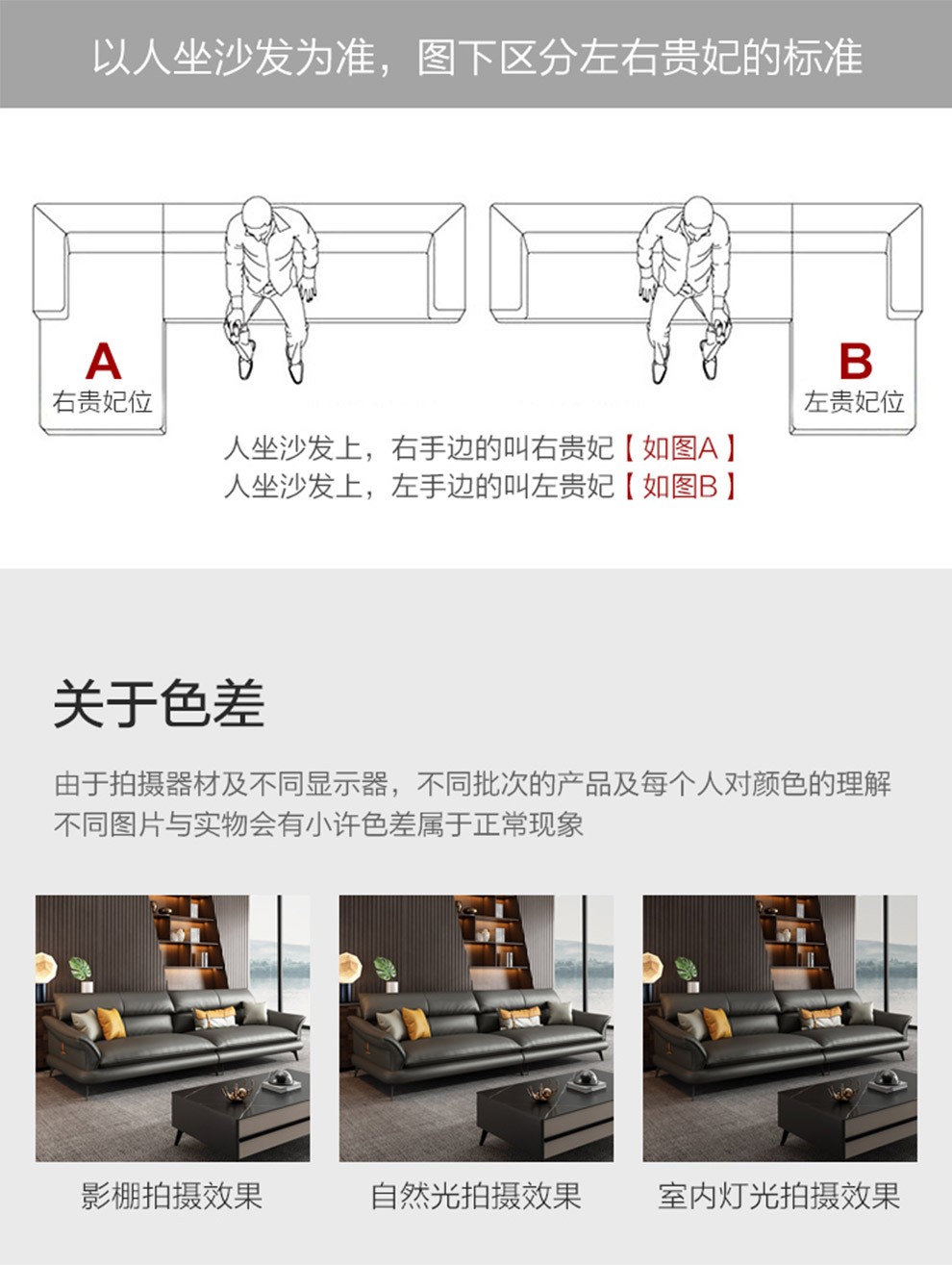 以人坐沙发为准，图下区分左右贵妃的标准

A
右贵妃位

B
左贵妃位

人坐沙发上，右手边的叫右贵妃【如图A】
人坐沙发上，左手边的叫左贵妃【如图B】

关于色差

由于拍摄器材及不同显示器，不同批次的产品及每个人对颜色的理解不同图片与实物会有小许色差属于正常现象

影棚拍摄效果

自然光拍摄效果

室内灯光拍摄效果