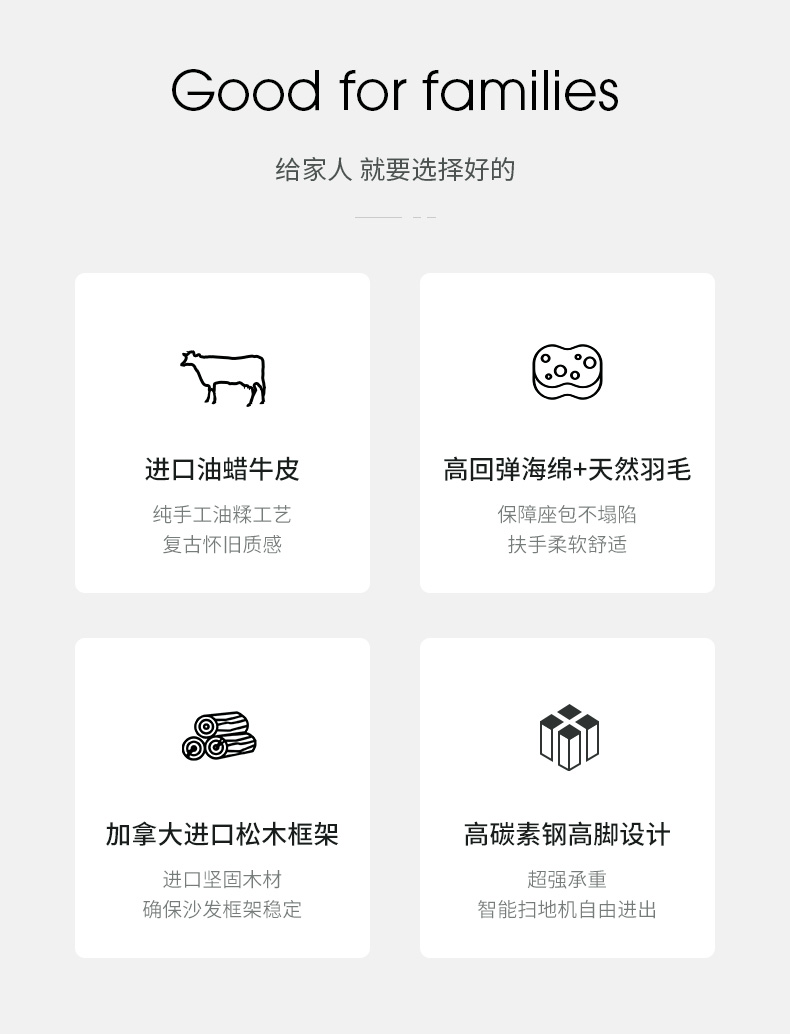 Good for families

给家人 就要选择好的

进口油蜡牛皮

纯手工油糅工艺
复古怀旧质感

高回弹海绵+天然羽毛

保障座包不塌陷
扶手柔软舒适

加拿大进口松木框架

进口坚固木材
确保沙发框架稳定

高碳素钢高脚设计

超强承重
智能扫地机自由进出