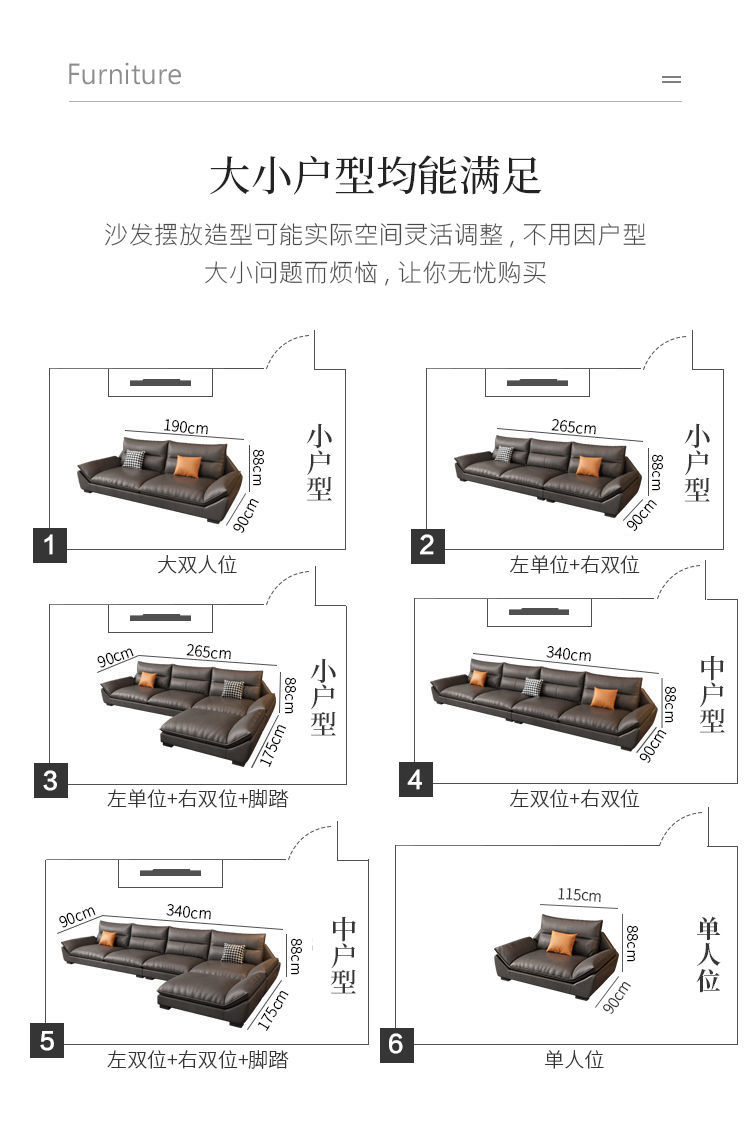 Furniture

大小户型均能满足

沙发摆放造型可能实际空间灵活调整，不用因户型大小问题而烦恼，让你无忧购买

190cm
88cm
90cm
小户型
1
大双人位

265cm
88cm
90cm
小户型
2
左单位+右双位

90cm
265cm
88cm
175cm
小户型
3
左单位+右双位+脚踏

340cm
88cm
90cm
中户型
4
左双位+右双位

90cm
340cm
88cm
175cm
中户型
5
左双位+右双位+脚踏

115cm
88cm
90cm
单人位
6
单人位