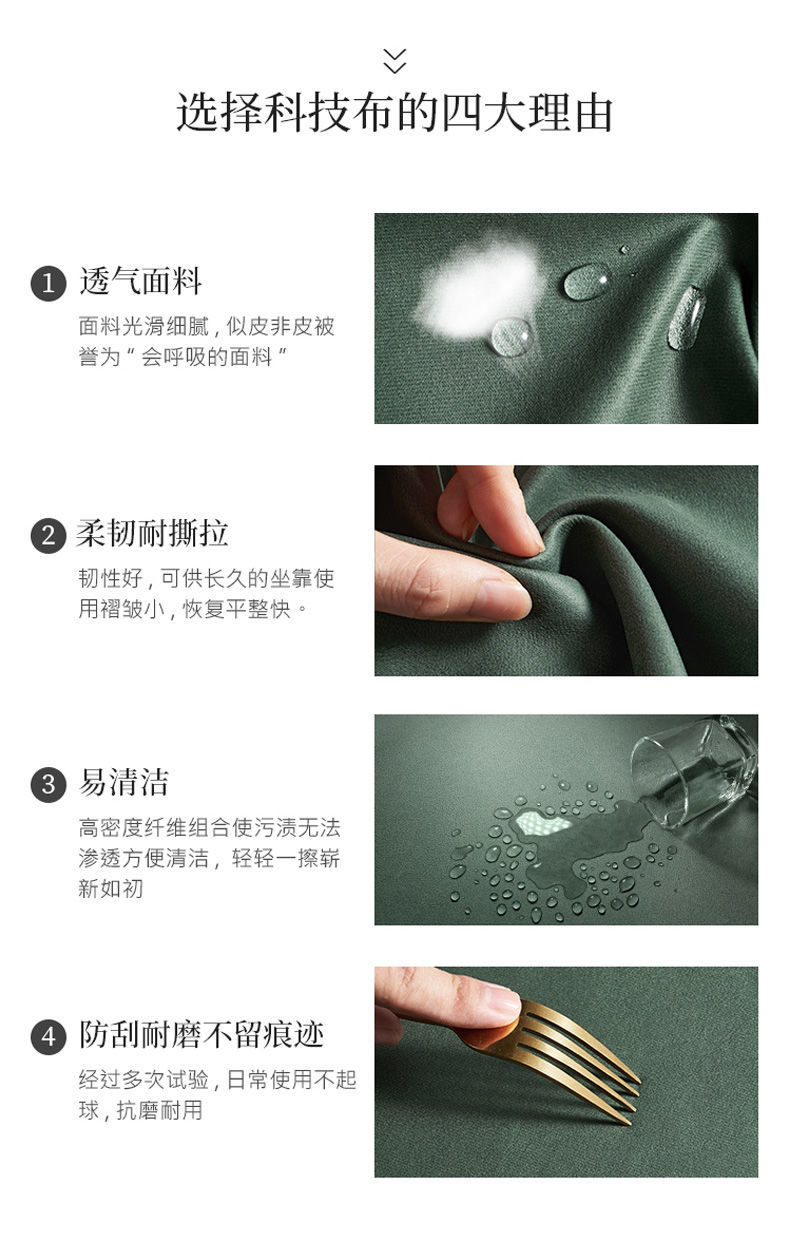 选择科技布的四大理由

1 透气面料

面料光滑细腻，似皮非皮被誉为“会呼吸的面料”

2 柔韧耐撕拉

韧性好，可供长久的坐靠使用褶皱小，恢复平整快。

3 易清洁

高密度纤维组合使污渍无法渗透方便清洁，轻轻一擦崭新如初

4 防刮耐磨不留痕迹

经过多次试验，日常使用不起球，抗磨耐用