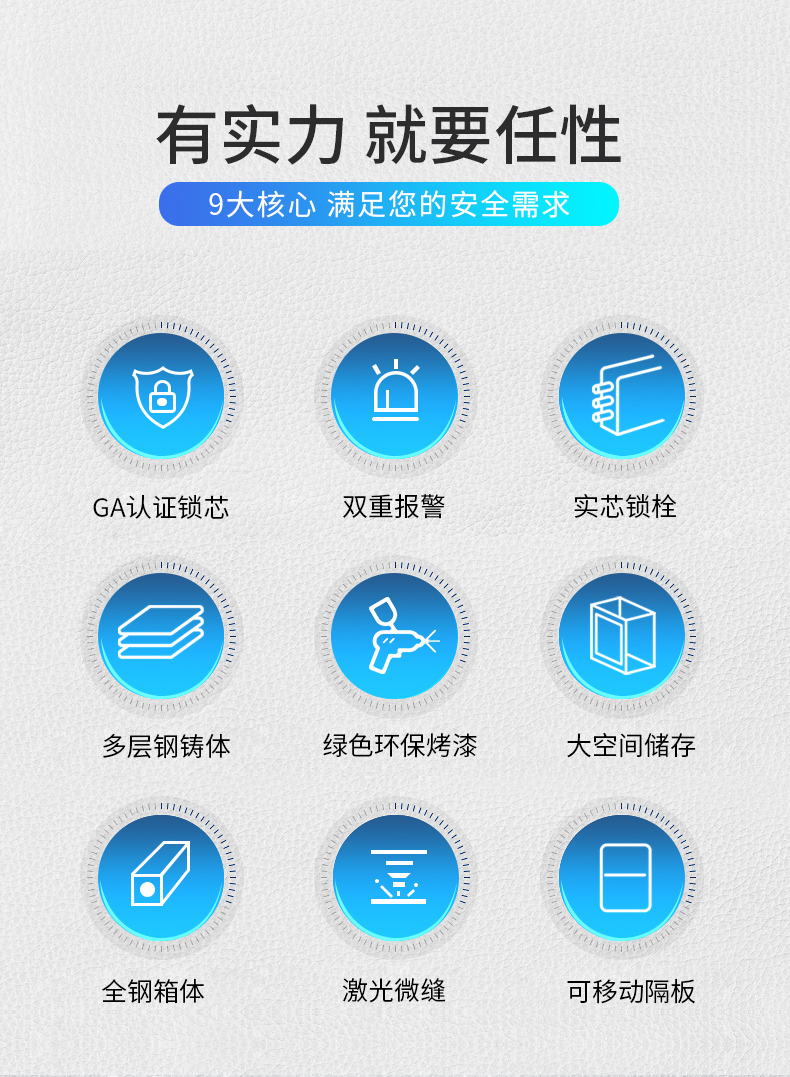 有实力 就要任性

9大核心 满足您的安全需求

GA认证锁芯

双重报警

实芯锁栓

多层钢铸体

绿色环保烤漆

大空间储存

全钢箱体

激光微缝

可移动隔板