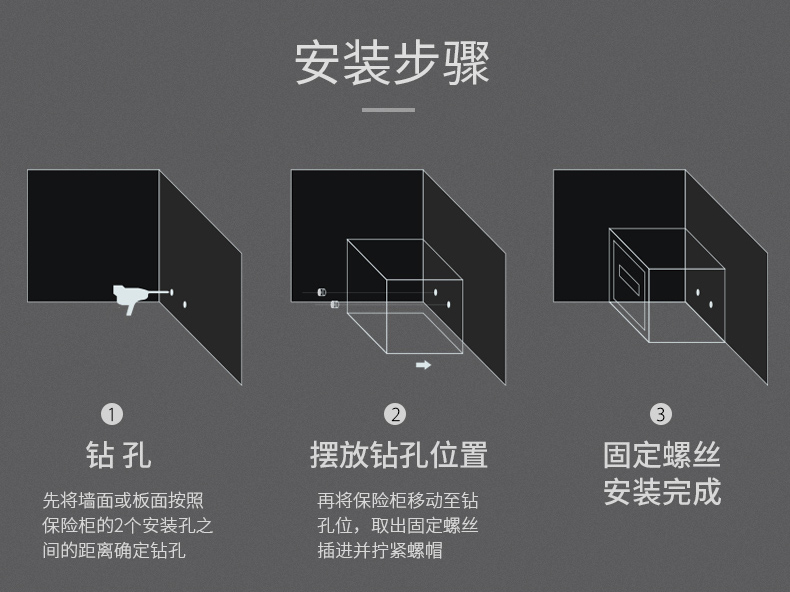 安装步骤

1
钻 孔
先将墙面或板面按照保险柜的2个安装孔之间的距离确定钻孔

2
摆放钻孔位置
再将保险柜移动至钻孔位，取出固定螺丝插进并拧紧螺帽

3
固定螺丝
安装完成